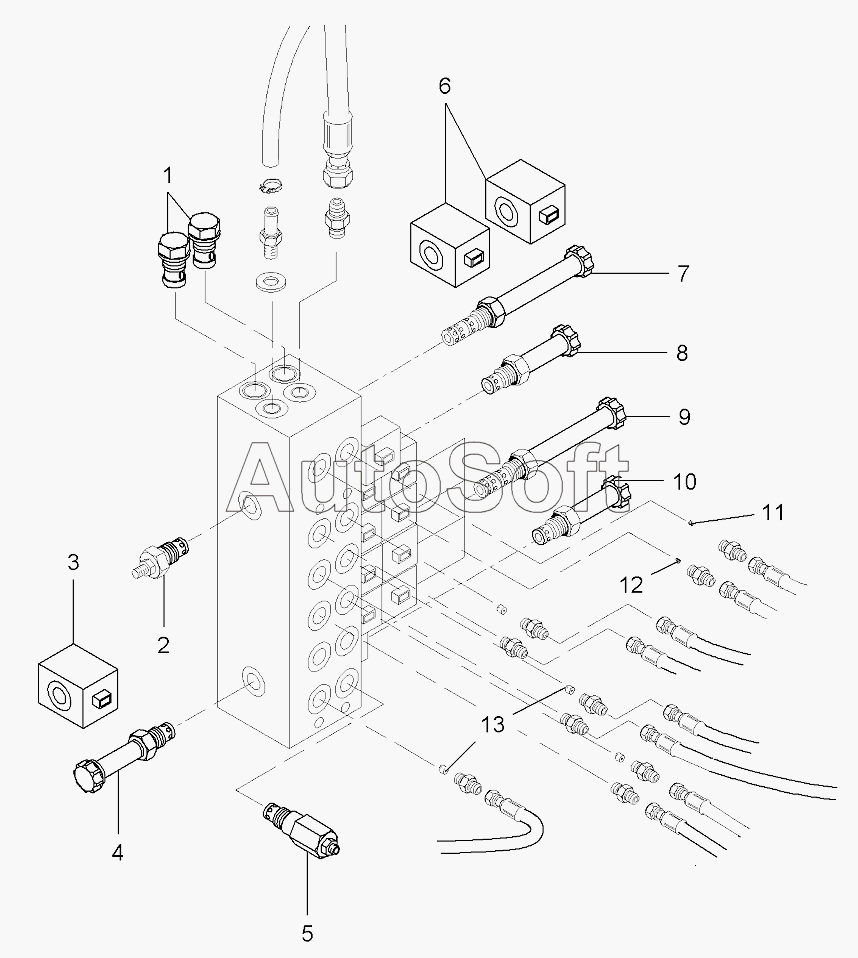 6
1
7
8
9
AutoSoft
10
11
3
12
2
13
4
5