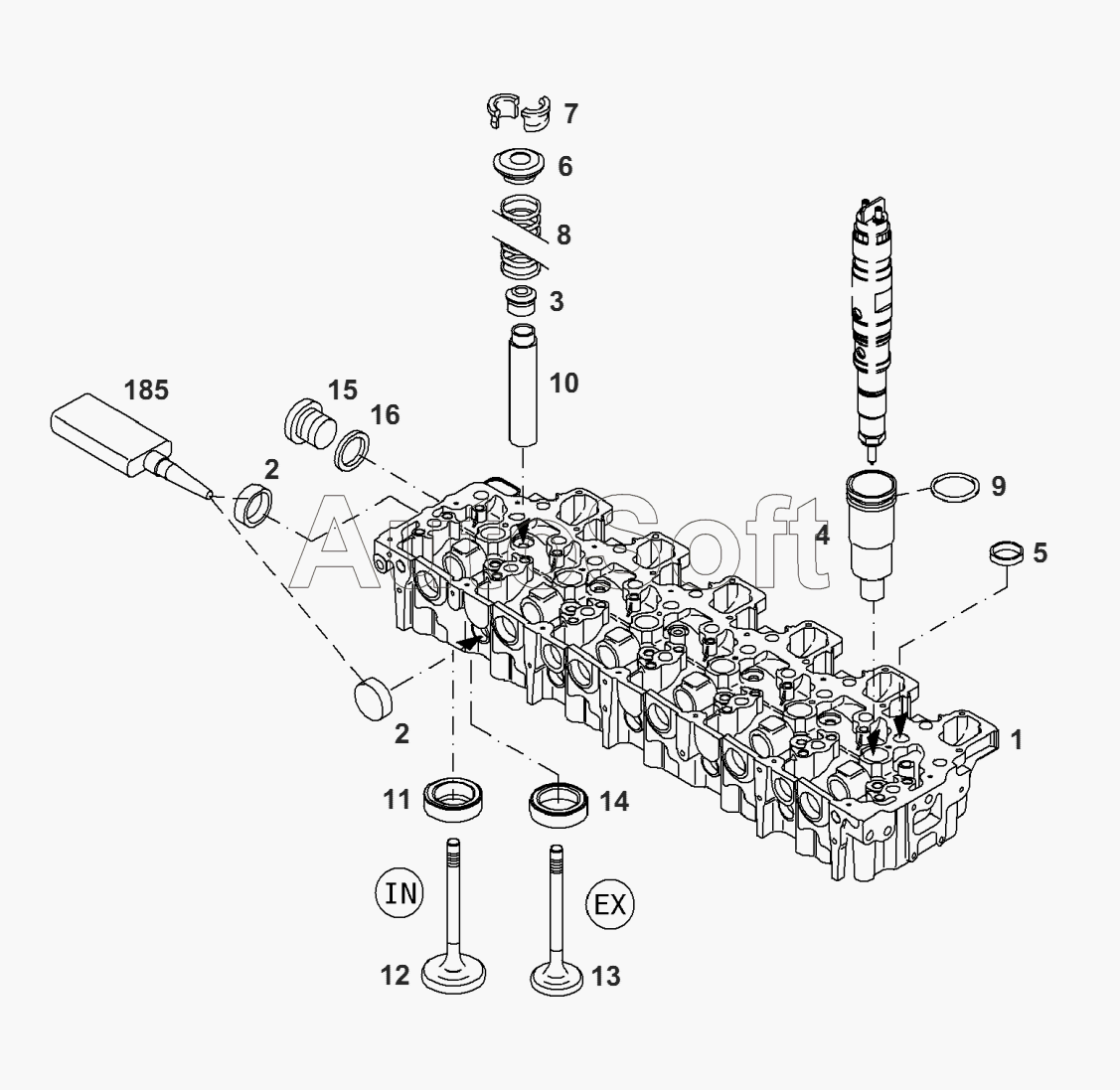 7
6
8
3
10
185
15
16
2
AutoSoft
9
4
5
2
1
11
14
IN
EX
12
13