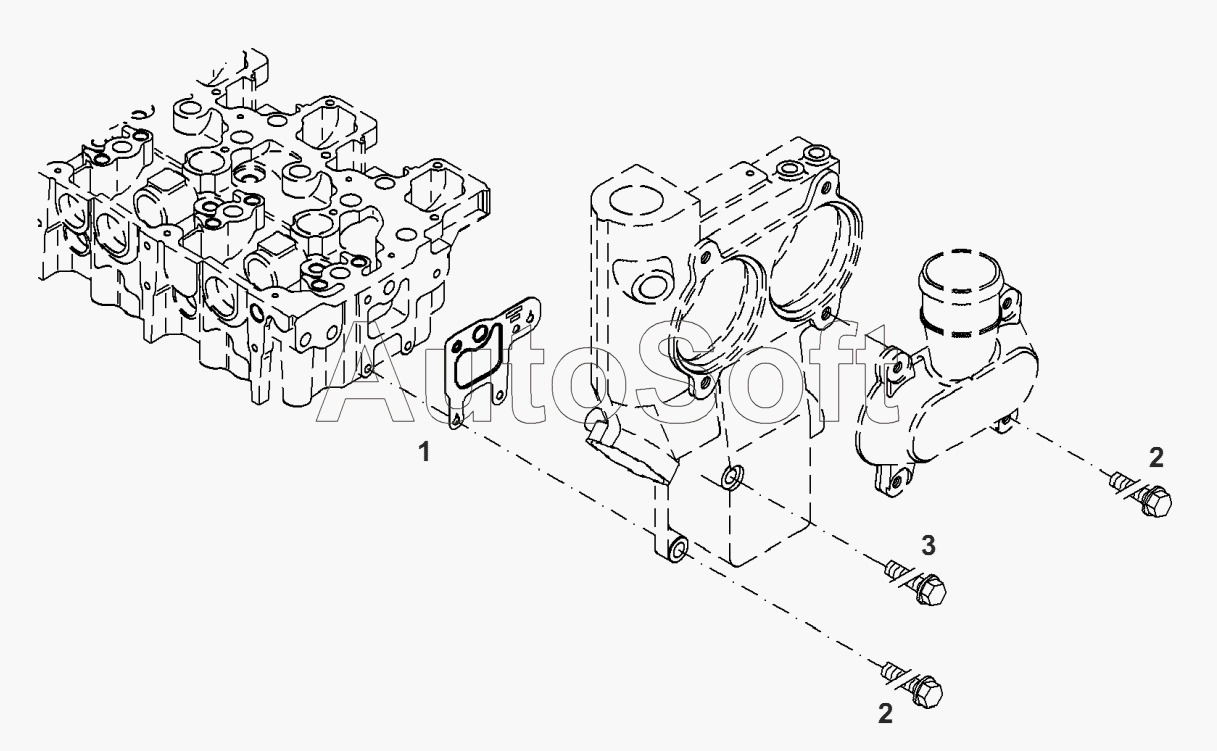 AutoSoft

1

2

3

2