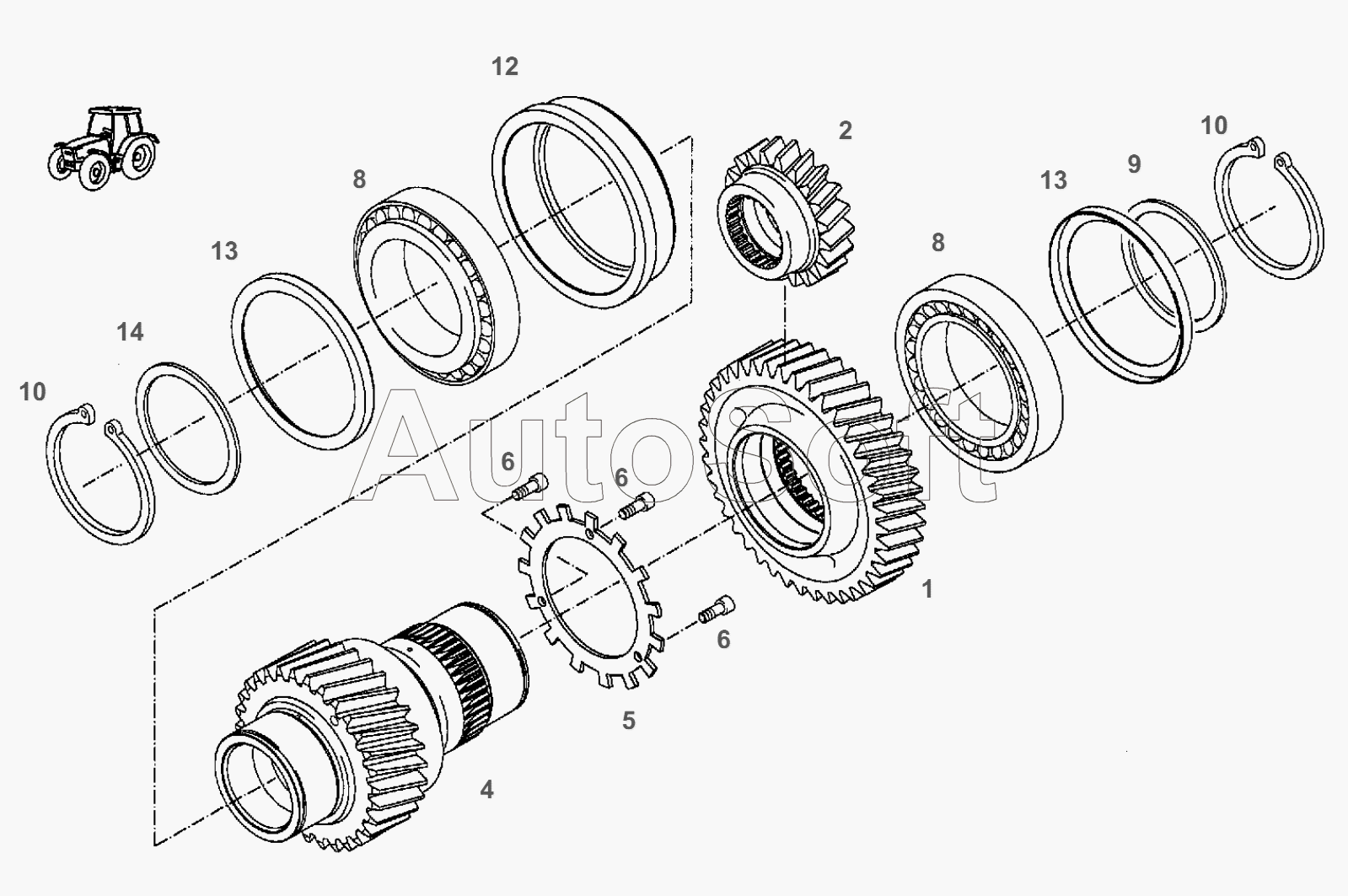 12
2
10
8
13
9
13
8
14
10
AutoSoft
6
6
1
6
5
4