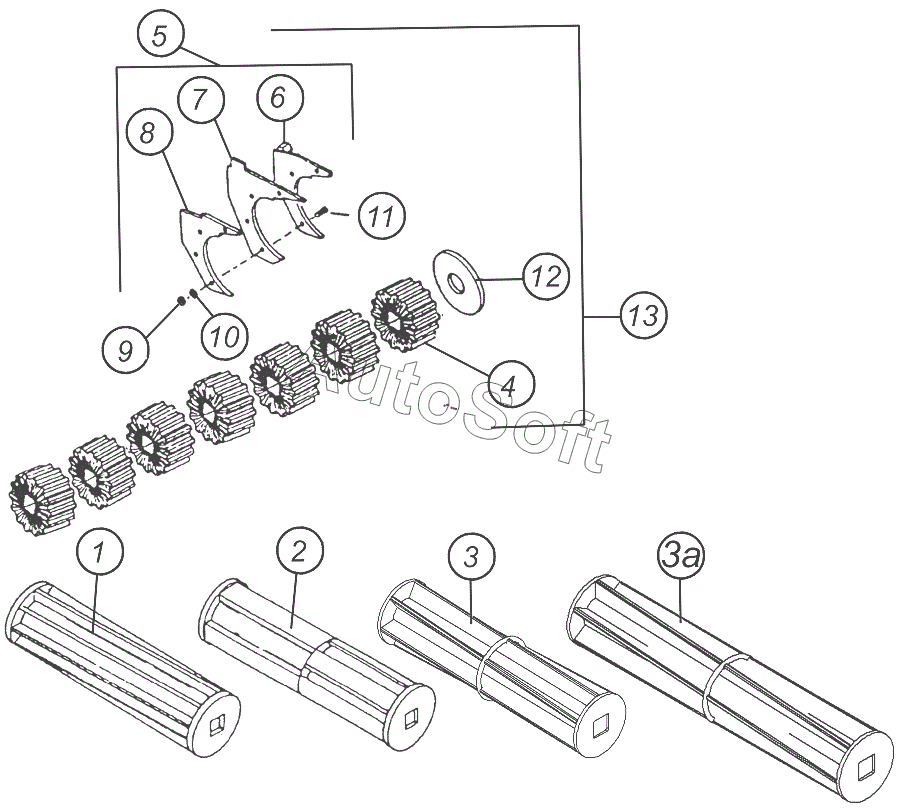 5
7
6
8
11
12
13
9
10
4
AutoSoft
1
2
3
3a