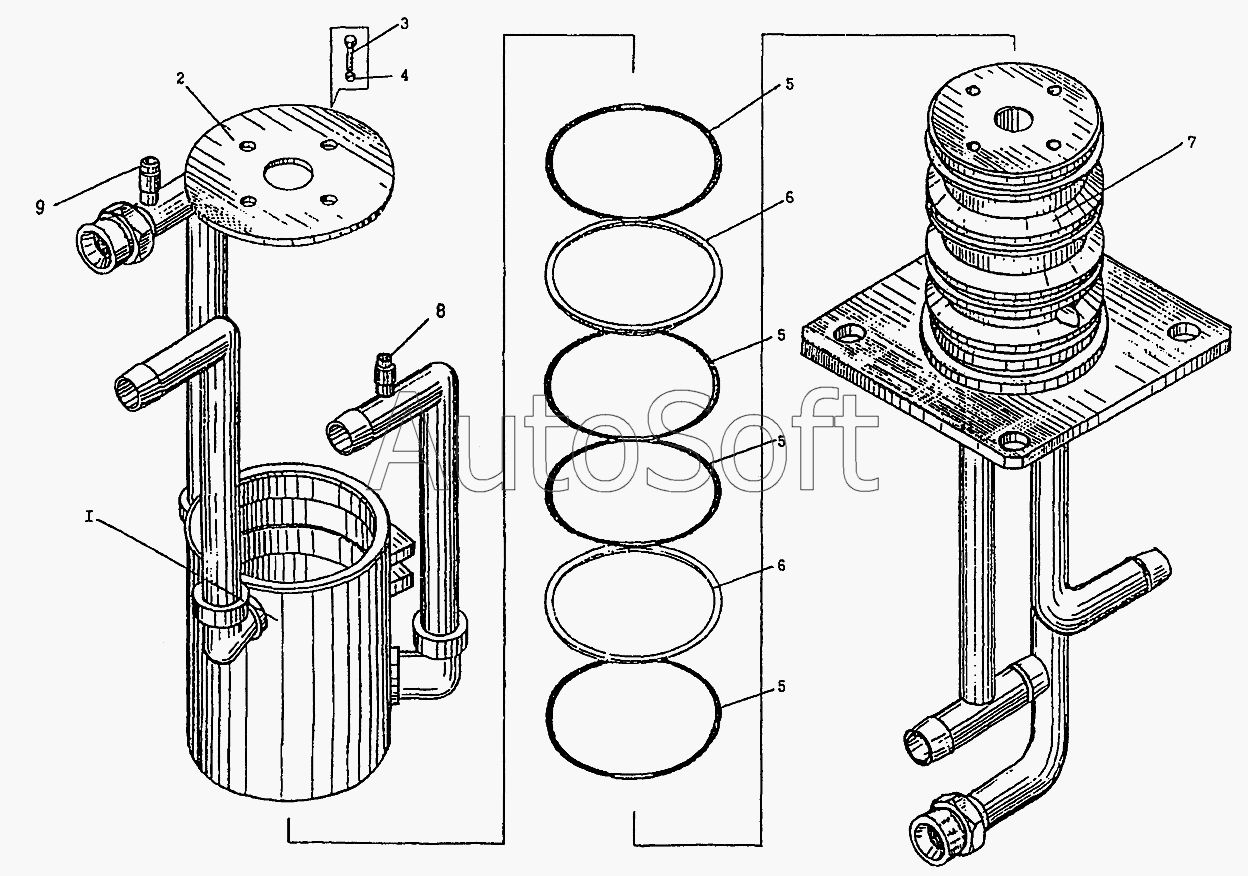 3
4
2
9
8
I
5
6
5
5
6
5
7
AutoSoft