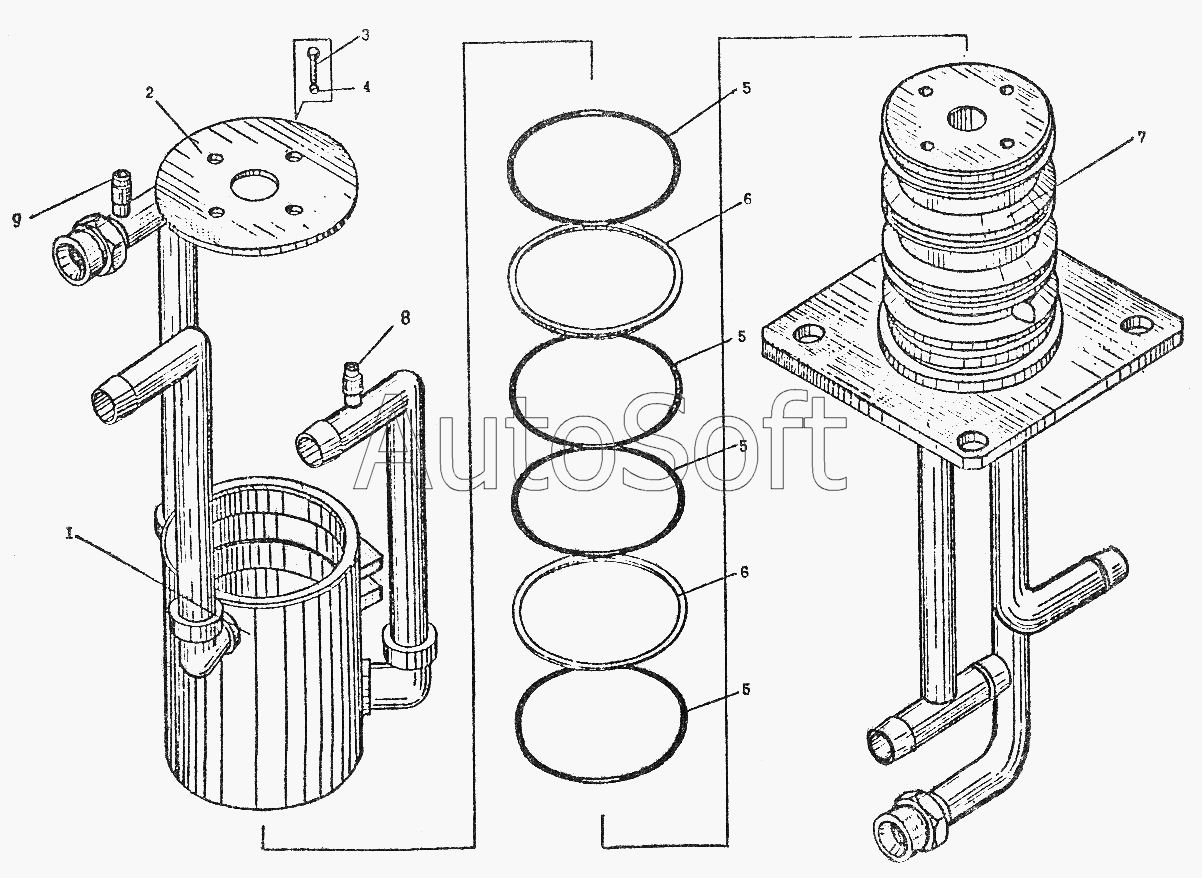 3
4
2
9
8
I
5
6
5
5
6
5
7
AutoSoft