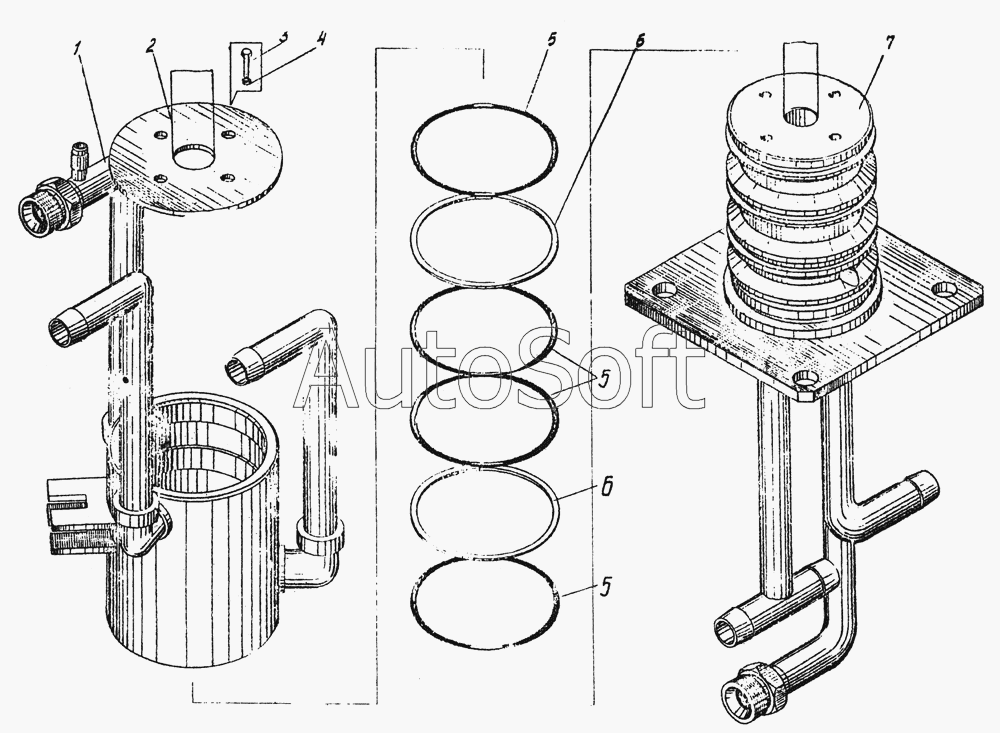 1
2
3
4
5
6
7
AutoSoft
5
6
5