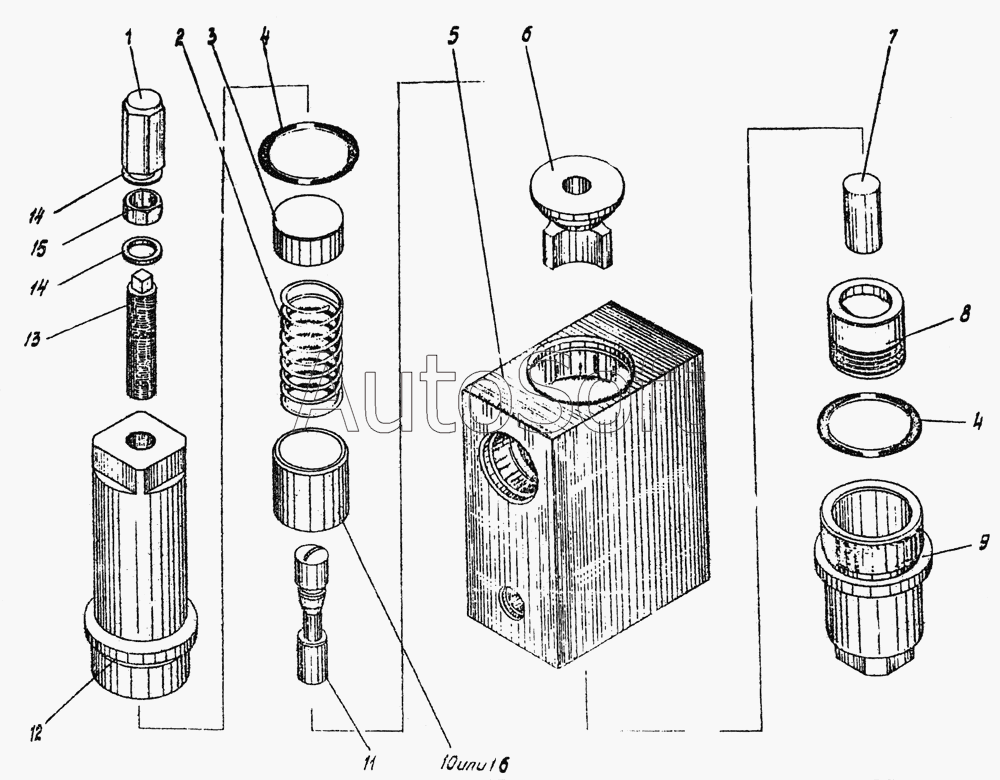 1
2
3
4
5
6
7
14
15
14
13
8
4
9
12
11
10 или 16
AutoSoft