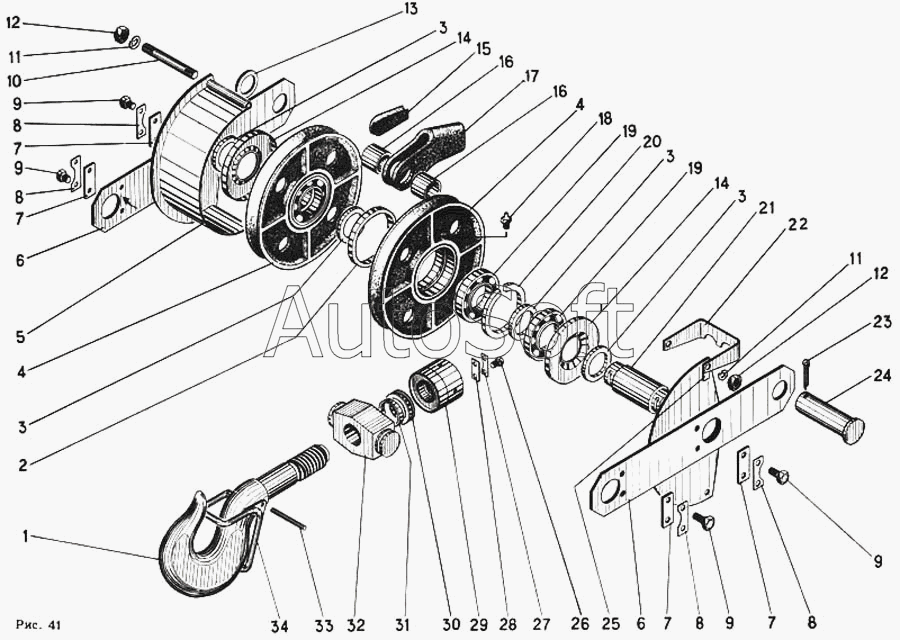 12
11
10
9
8
7
9
8
7
6
5
4
3
2
1
13
3
14
15
16
17
16
4
18
19
20
3
19
14
3
21
22
11
12
23
24
AutoSoft
Рис. 41
34
33
32
31
30
29
28
27
26
25
6
7
8
9
7
8
9