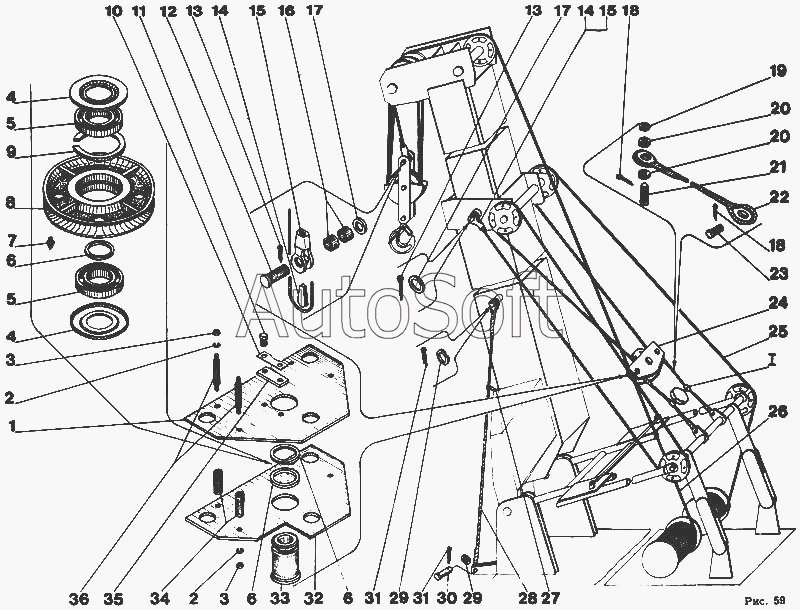 10 11 12 13 14 15 16 17

13 17 14 15 18

4
5
9
8
7
6
5
4
3
2
1

19
20
20
21
22
18
23
24
25
I
26

AutoSoft

36 35 34 2 3 6 33 32 6 31 29 31 30 29 28 27

Рис. 59