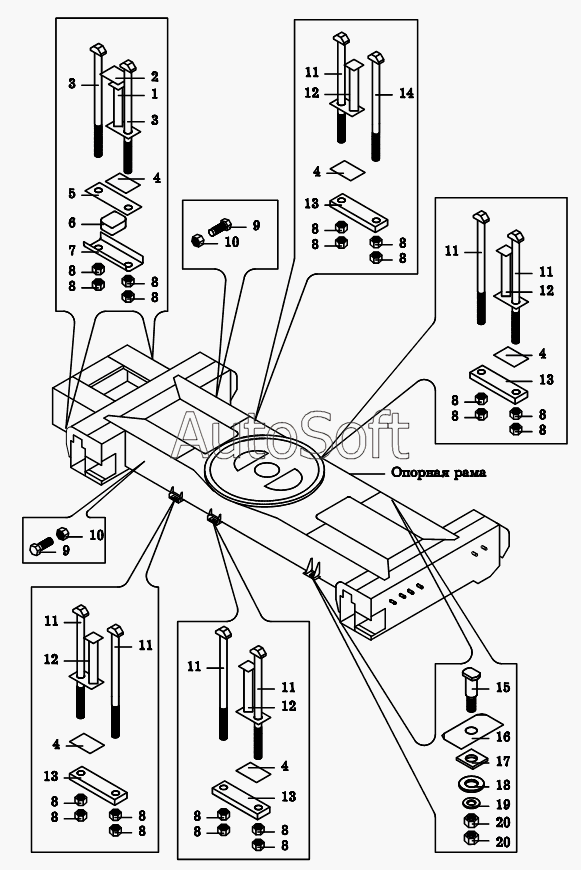 3
2
1
3
4
5
6
7
8
8
8
8

9
10

11
12
14
4
13
8
8
8
8

11
11
12
4
13
8
8
8
8

AutoSoft

Опорная рама

10
9

11
12
11
4
13
8
8
8
8

11
11
12
4
13
8
8
8
8

15
16
17
18
19
20
20