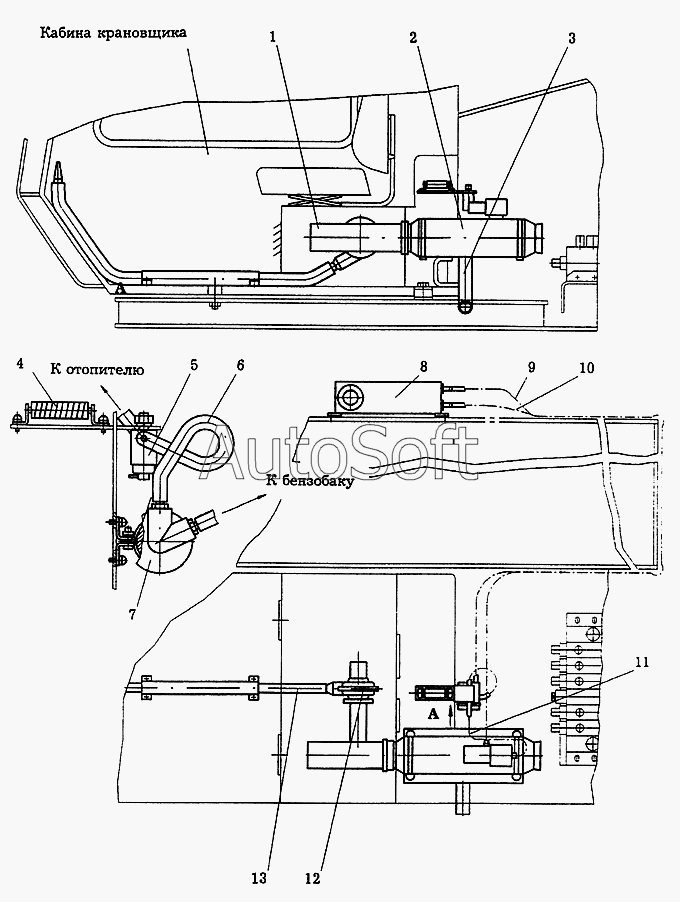 Кабина крановщика
1
2
3
A
4
К отопителю
5
6
8
9
10
AutoSoft
К бензобаку
7
11
A
13
12