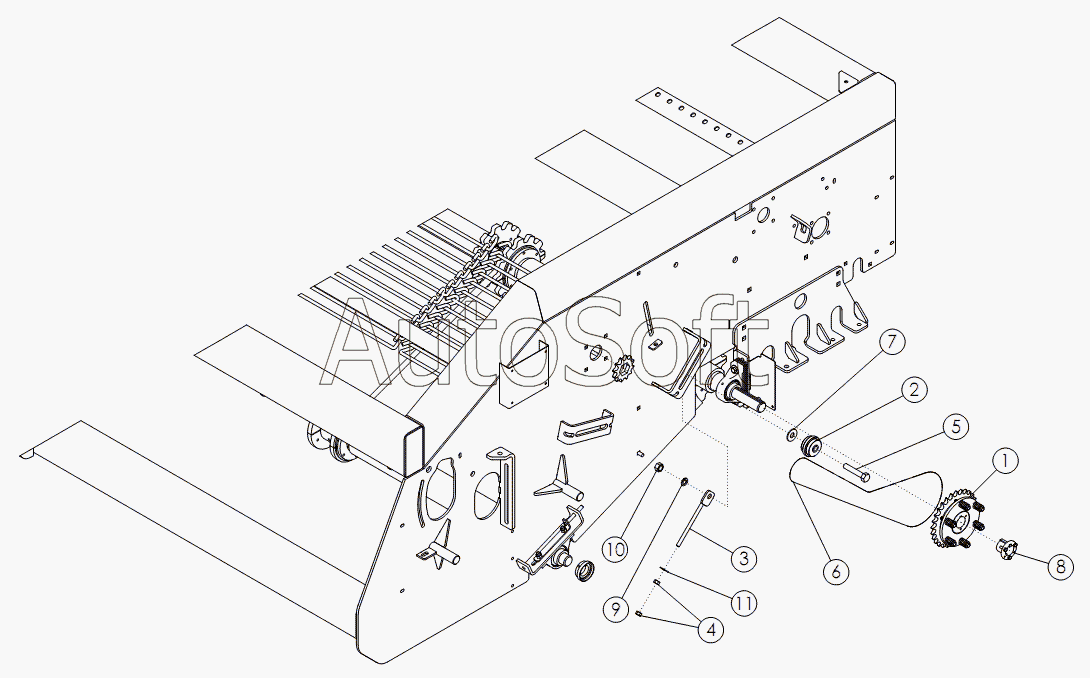 AutoSoft
7
2
5
1
6
8
10
3
9
11
4