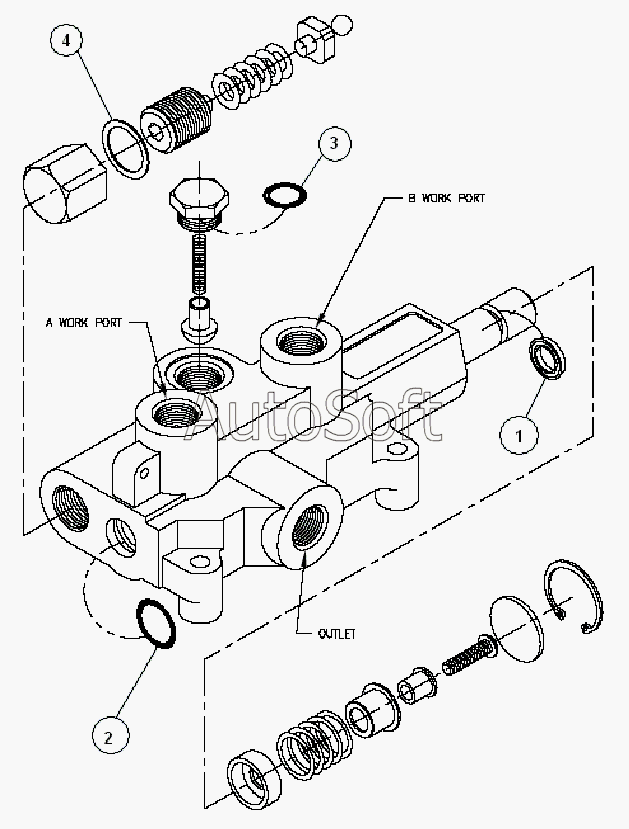 4
3
B WORK PORT
A WORK PORT
AutoSoft
1
OUTLET
2