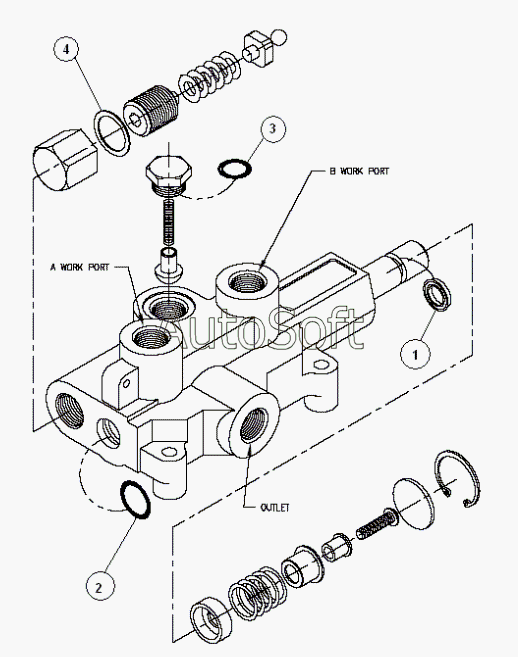 4

3

B WORK PORT

A WORK PORT

AutoSoft

1

OUTLET

2