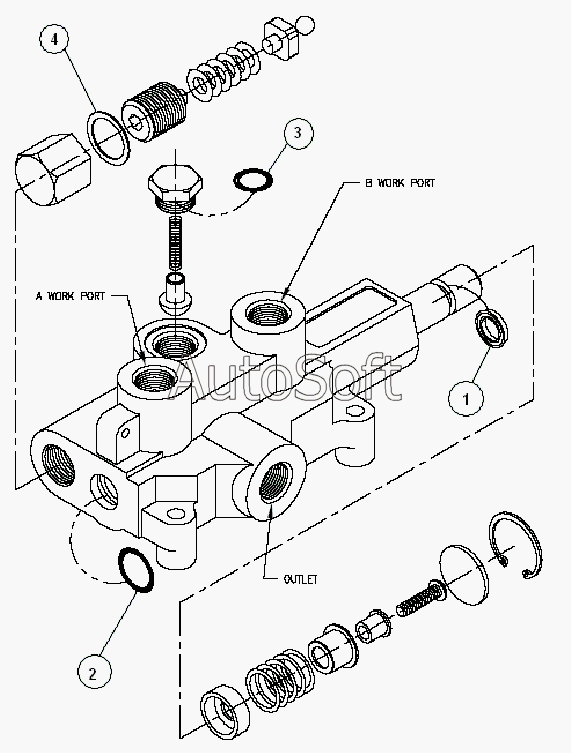 4

3

B WORK PORT

A WORK PORT

AutoSoft

1

OUTLET

2