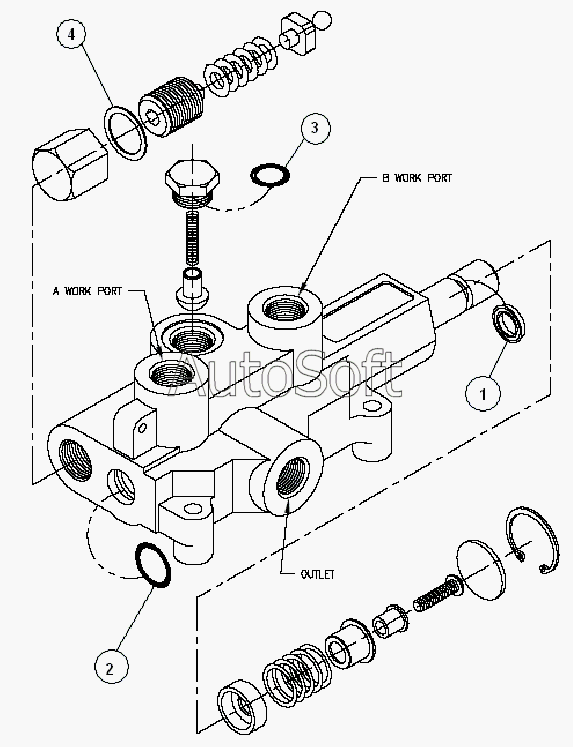 4

3

B WORK PORT

A WORK PORT

AutoSoft

1

OUTLET

2