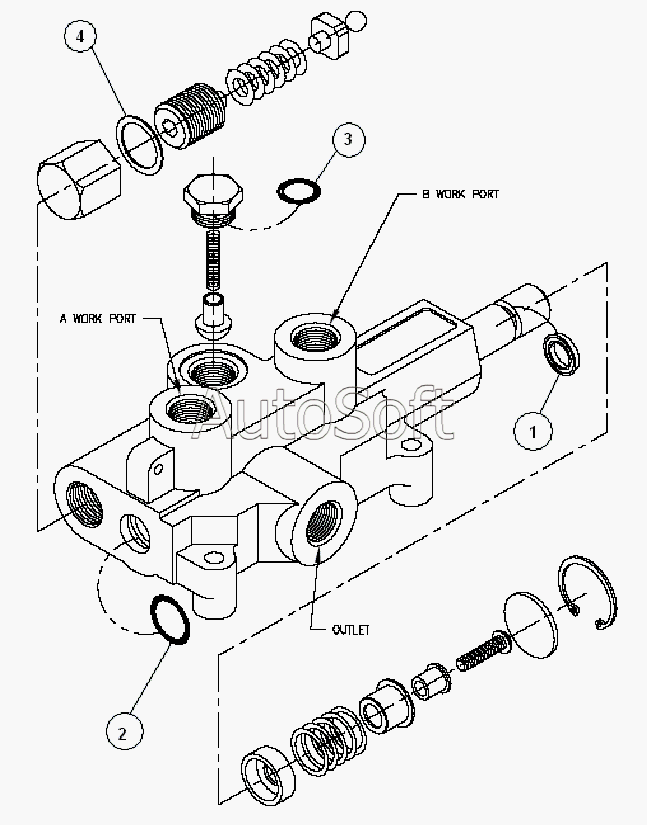 4

3

B WORK PORT

A WORK PORT

AutoSoft

1

OUTLET

2