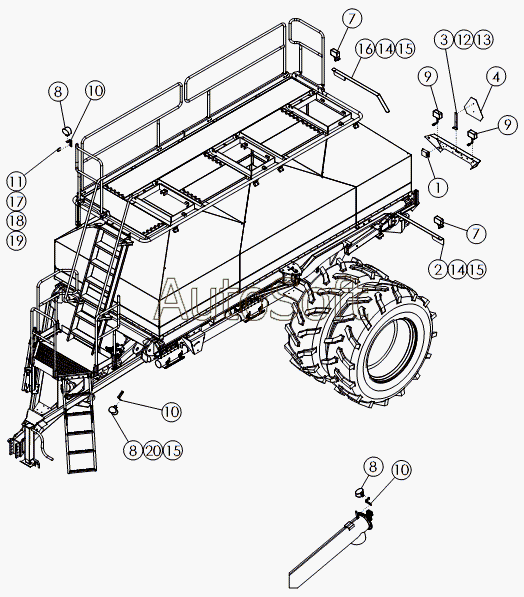 7
16 14 15
3 12 13
9
4
9
1
7
2 14 15
8
10
11
17
18
19
AutoSoft
10
8 20 15
8
10