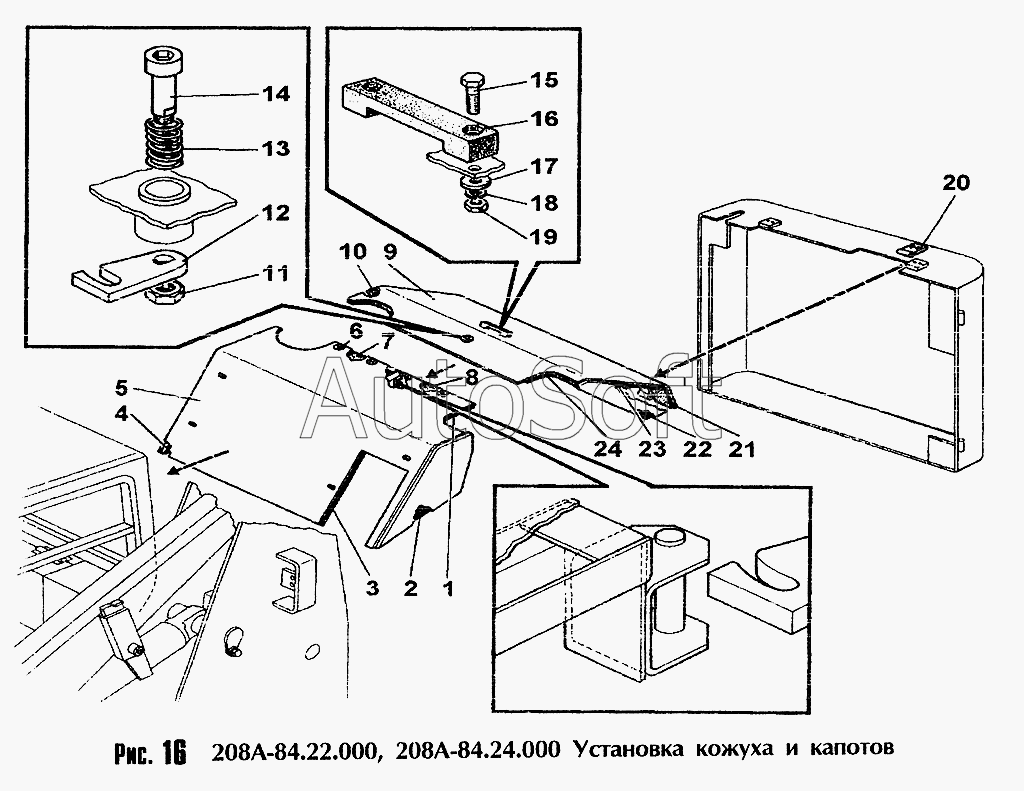 14
13
12
11
15
16
17
18
19
20
10 9
6
7
8
5
4
AutoSoft
24 23 22 21
3 2 1

Рис. 16 208А-84.22.000, 208А-84.24.000 Установка кожуха и капотов