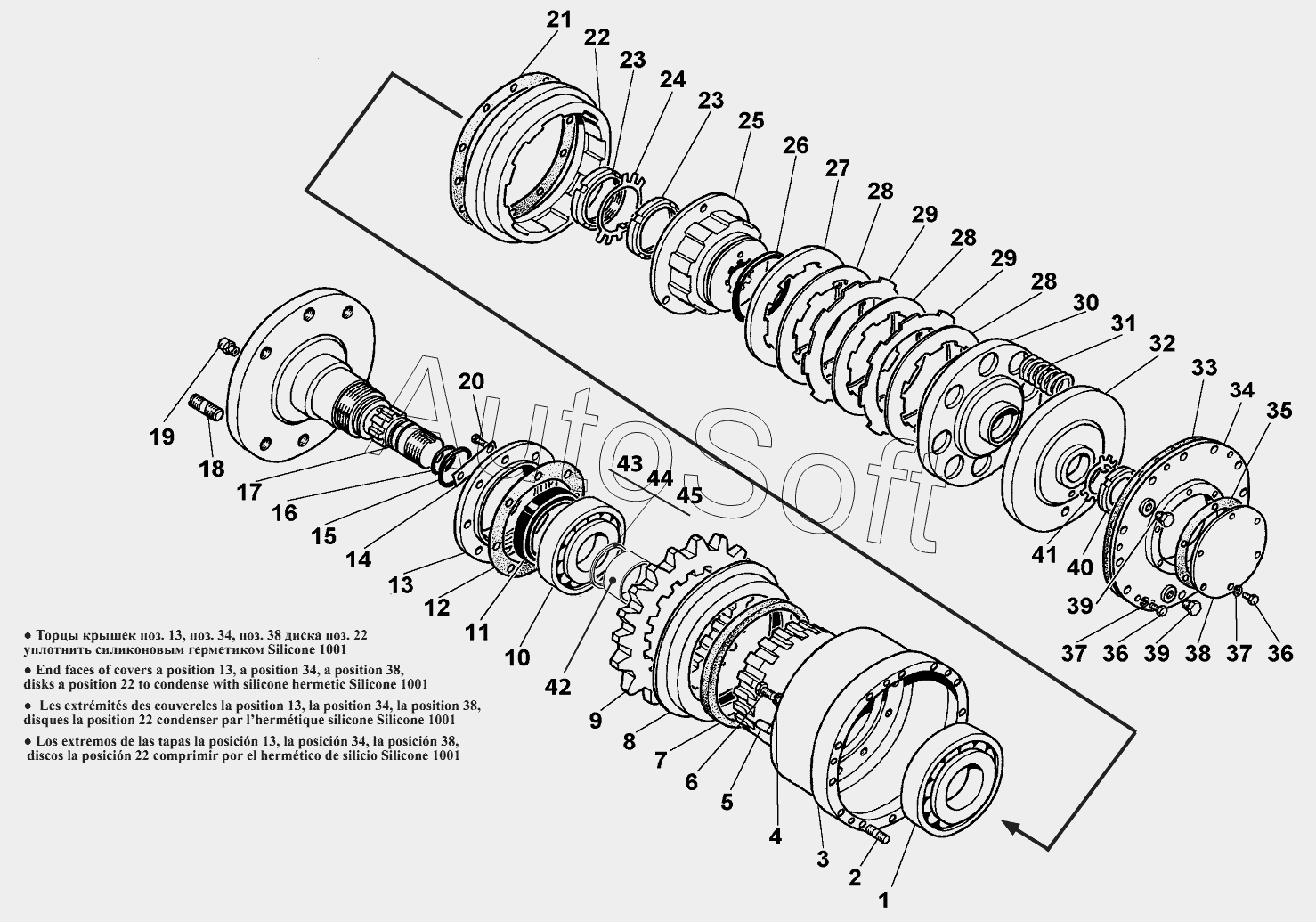 21
22
23
24
23
25
26
27
28
29
28
29
28
30
31
32
33
34
35
20
19
18
17
16
15
14
13
12
11
10
43
44
45
42
9
8
7
6
5
4
3
2
1
41
40
39
37
36
39
38
37
36

AutoSoft

● Торцы крышек поз. 13, поз. 34, поз. 38 диска поз. 22 уплотнить силиконовым герметиком Silicone 1001

● End faces of covers a position 13, a position 34, a position 38, disks a position 22 to condense with silicone hermetic Silicone 1001

● Les extrémités des couvercles la position 13, la position 34, la position 38, disques la position 22 condenser par l'hermétique silicone Silicone 1001

● Los extremos de las tapas la posición 13, la posición 34, la posición 38, discos la posición 22 comprimir por el hermético de silicio Silicone 1001