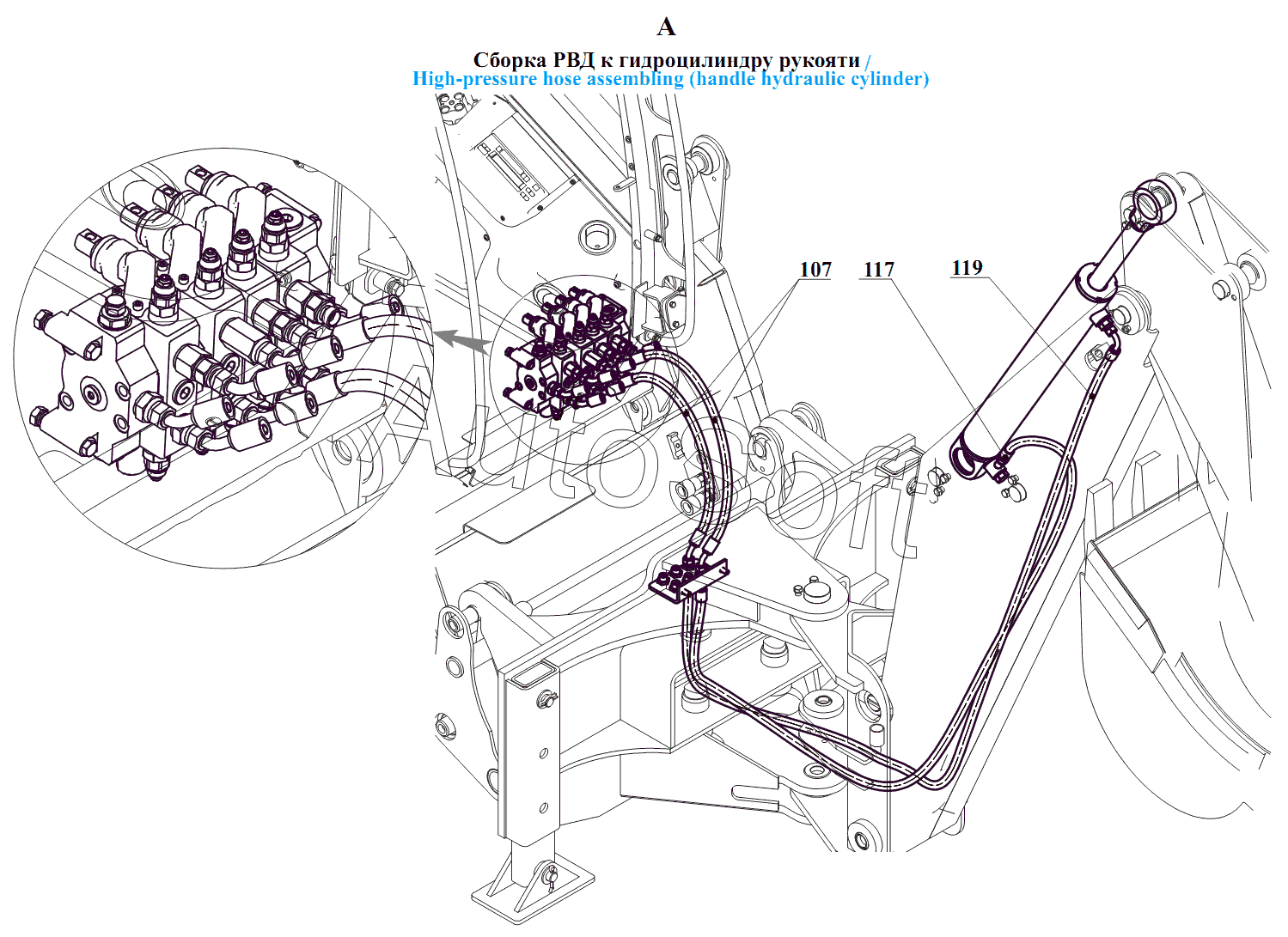 A

Сборка РВД к гидроцилиндру рукояти /
High-pressure hose assembling (handle hydraulic cylinder)

107
117
119

Autosoft