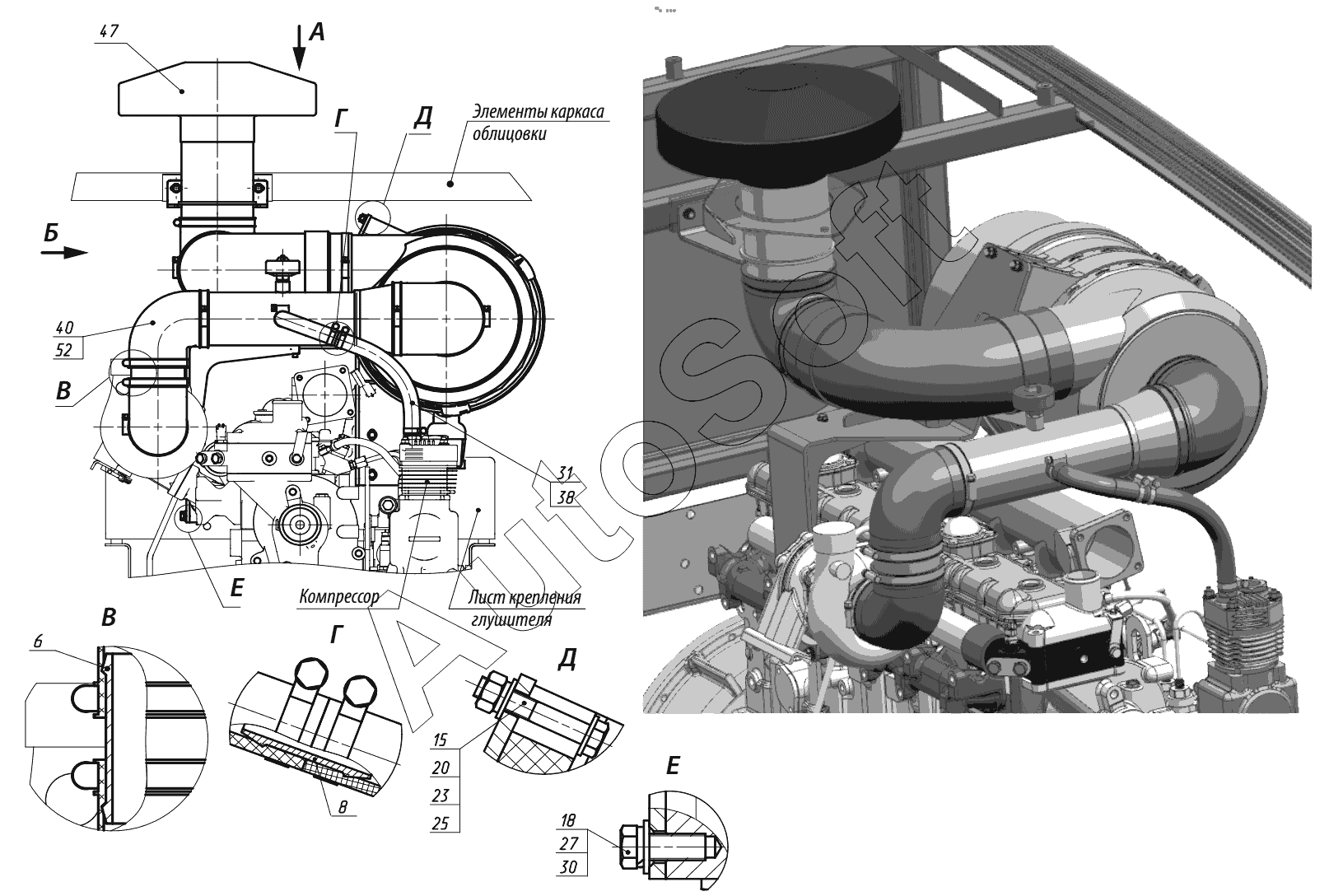 47
А
Г
Д
Элементы каркаса облицовки
Б
40
52
В
31
38
Е
Компрессор
Лист крепления глушителя
В
6
Г
8
Д
15
20
23
25
Е
18
27
30
AutoSoft