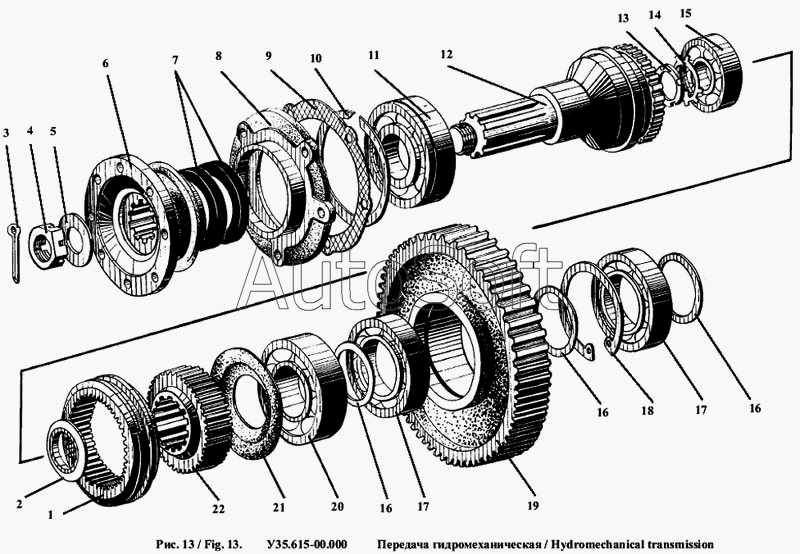 13 14 15
6 7 8 9 10 11 12
3 4 5
AutoSoft
16 18 17 16
2 1 22 21 20 16 17 19
Рис. 13 / Fig. 13. У35.615-00.000 Передача гидромеханическая / Hydromechanical transmission