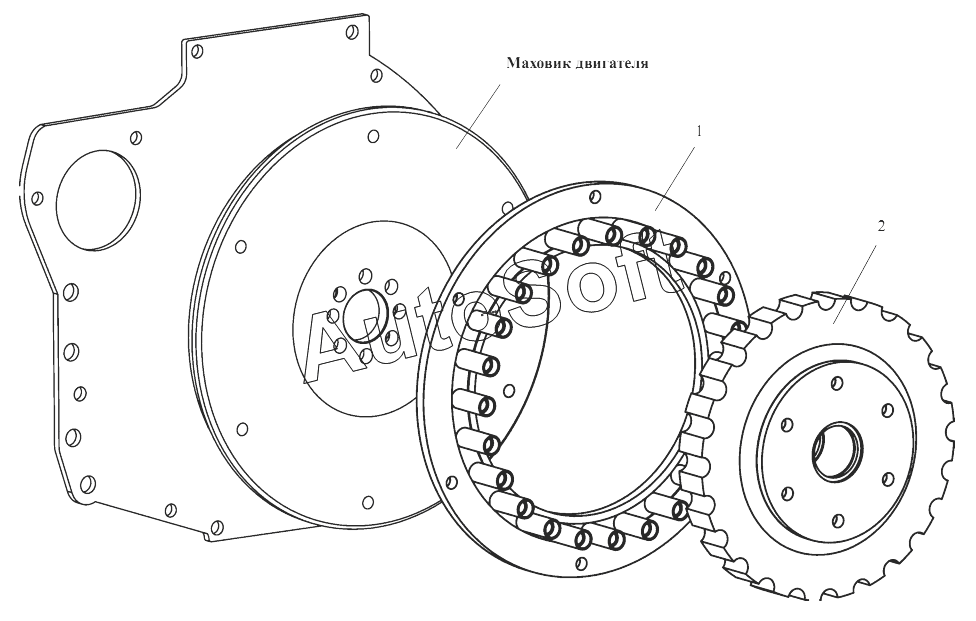 Маховик двигателя

1

2

AutoSoft