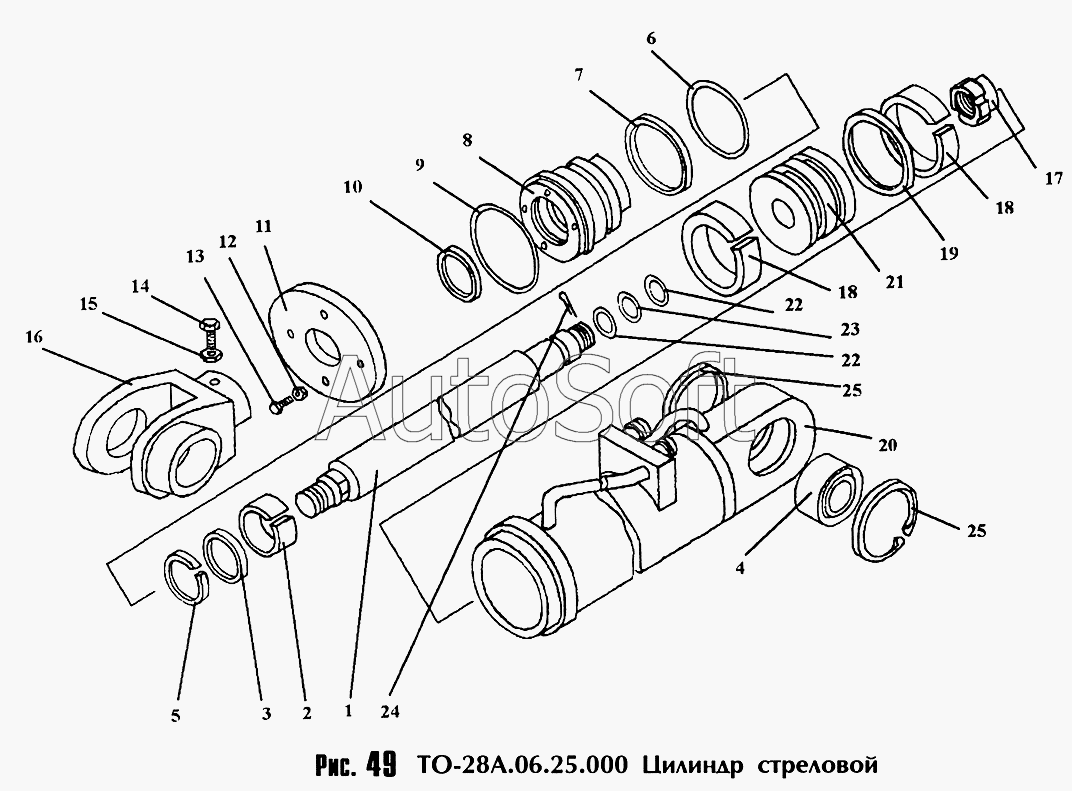 6
7
8
9
10
11
12
13
14
15
16
17
18
19
21
18
22
23
22
25
20
25
4
5
3
2
1
24
AutoSoft
Рис. 49 ТО-28А.06.25.000 Цилиндр стреловой