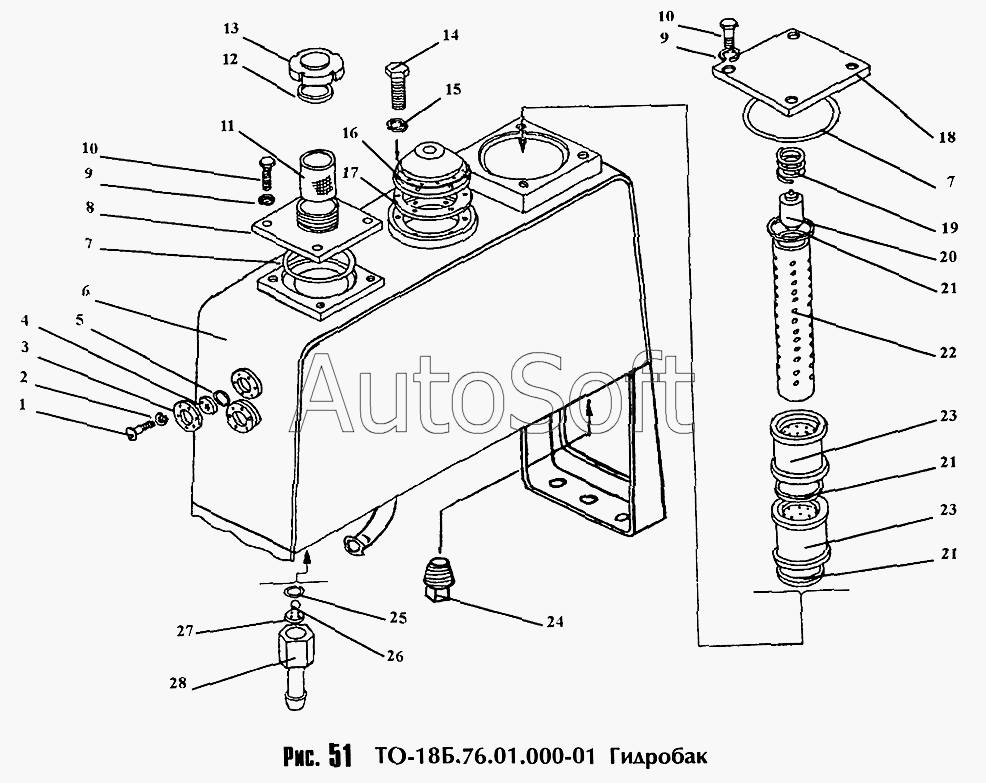 13
12
14
15
11
16
17
10
9
8
7
6
4
5
3
2
1
10
9
18
7
19
20
21
22
23
21
23
21
24
25
26
27
28
AutoSoft

Рис. 51 ТО-18Б.76.01.000-01 Гидробак