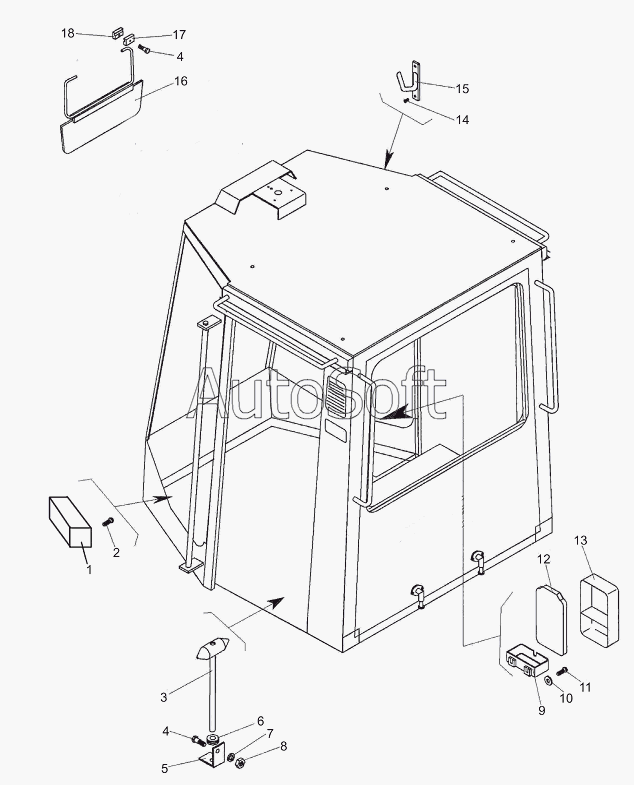 18
17
4
16
15
14
AutoSoft
1
2
13
12
11
10
9
3
4
6
7
8
5