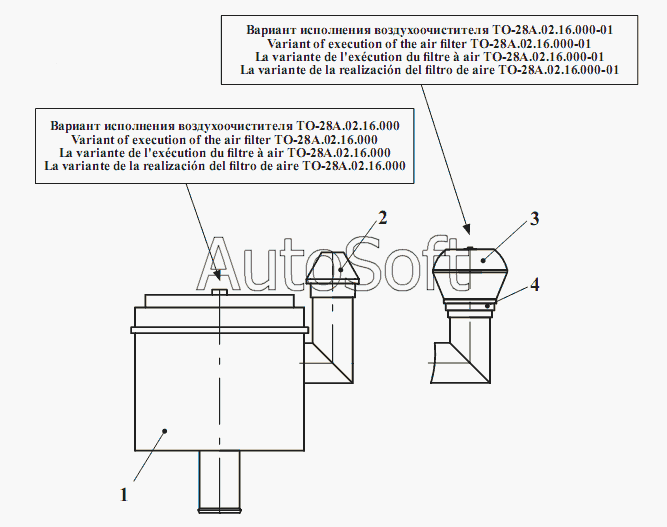 Вариант исполнения воздухоочистителя ТО-28А.02.16.000-01
Variant of execution of the air filter TO-28A.02.16.000-01
La variante de l'exécution du filtre à air TO-28A.02.16.000-01
La variante de la realización del filtro de aire TO-28A.02.16.000-01

Вариант исполнения воздухоочистителя ТО-28А.02.16.000
Variant of execution of the air filter TO-28A.02.16.000
La variante de l'exécution du filtre à air TO-28A.02.16.000
La variante de la realización del filtro de aire TO-28A.02.16.000

AutoSoft

2

3

4

1