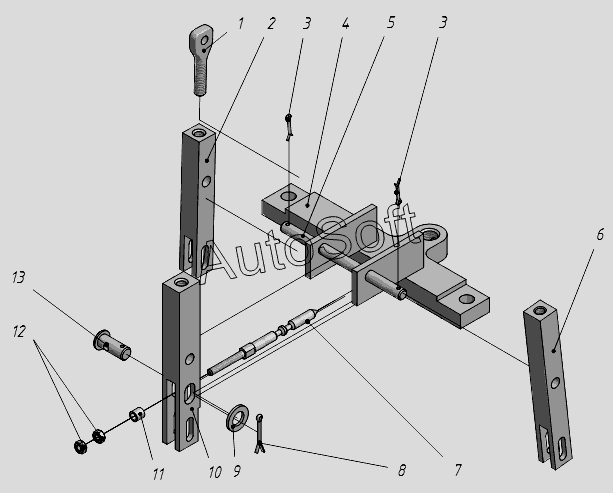 1 2 3 4 5 3

AutoSoft

6

13

12

11 10 9 8 7