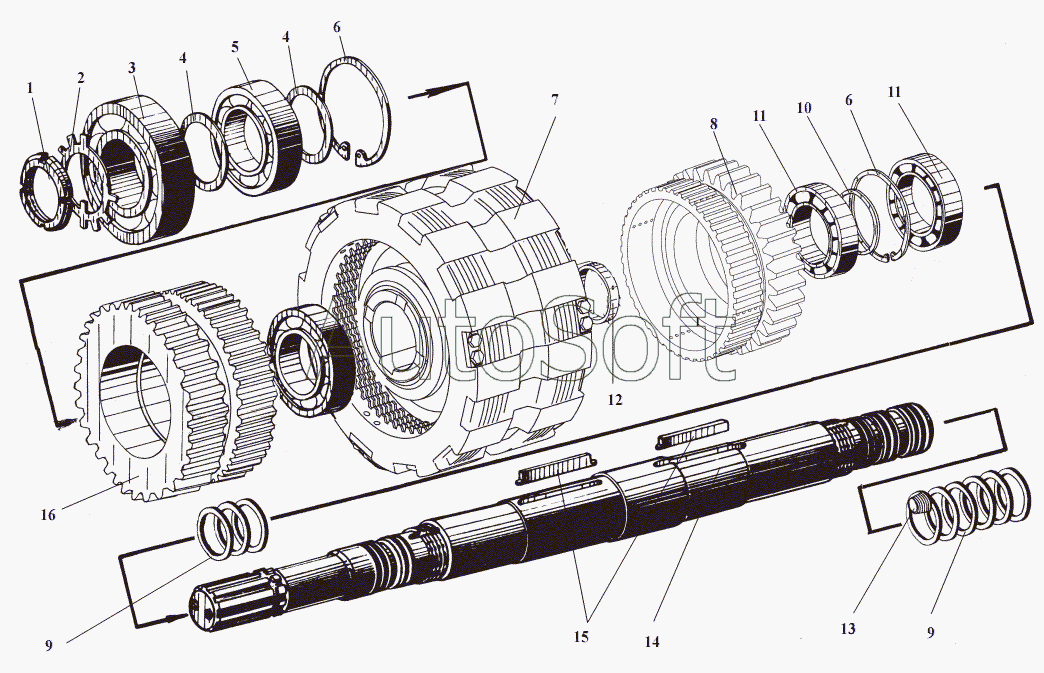 1
2
3
4
5
4
6
7
8
11
10
6
11
AutoSoft
12
16
9
15
14
13
9