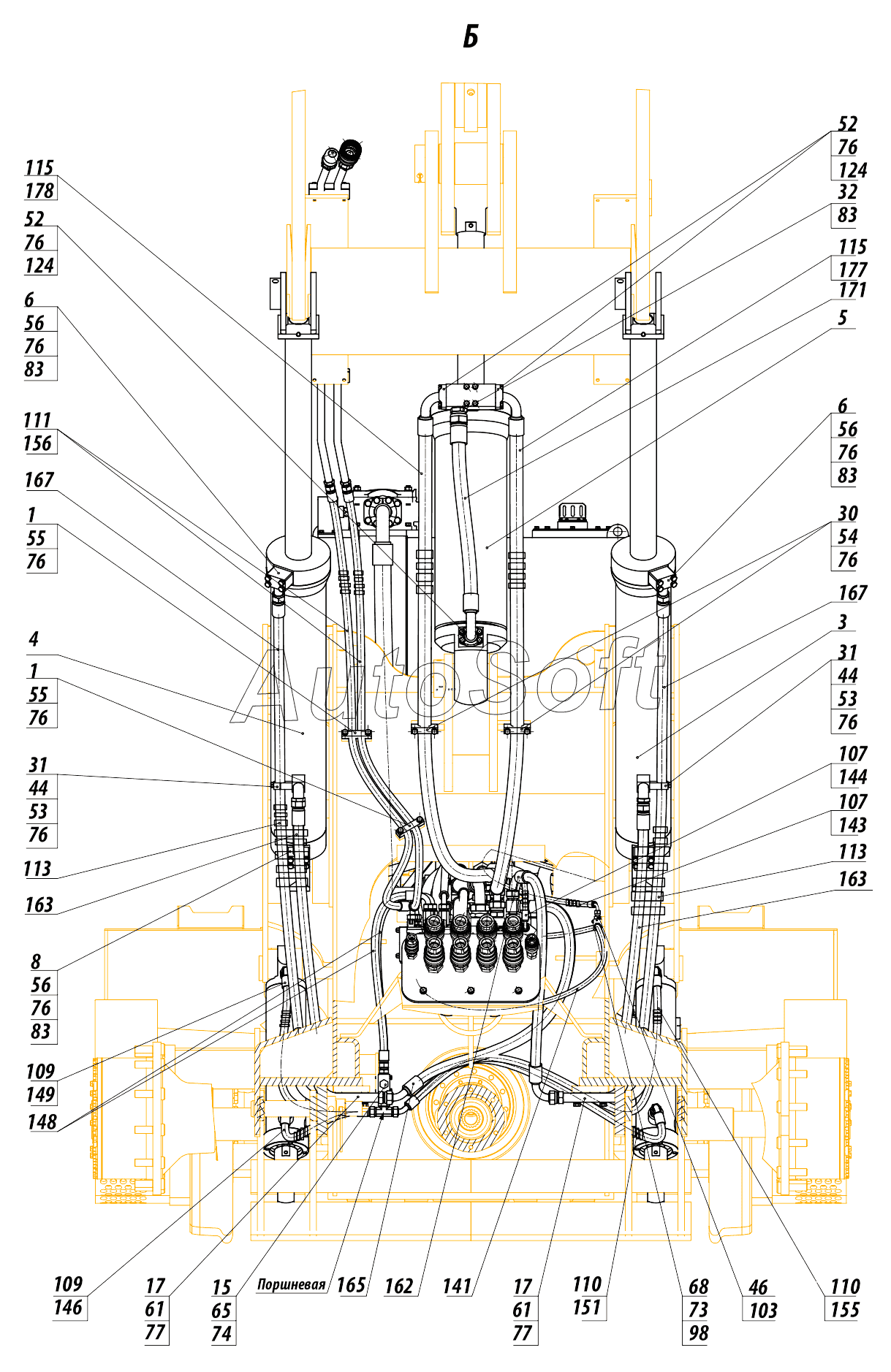 Б

115
178

52
76
124

6
56
76
83

111
156

167

1
55
76

4

1
55
76

31
44
53
76

113

163

8
56
76
83

109
149

148

52
76
124

32
83

115
177

171

5

6
56
76
83

30
54
76

167

3

31
44
53
76

107
144

107
143

113

163

AutoSoft

109
146

17
61
77

15
65
74

Поршневая

165

162

141

17
61
77

110
151

68
73
98

46
103

110
155