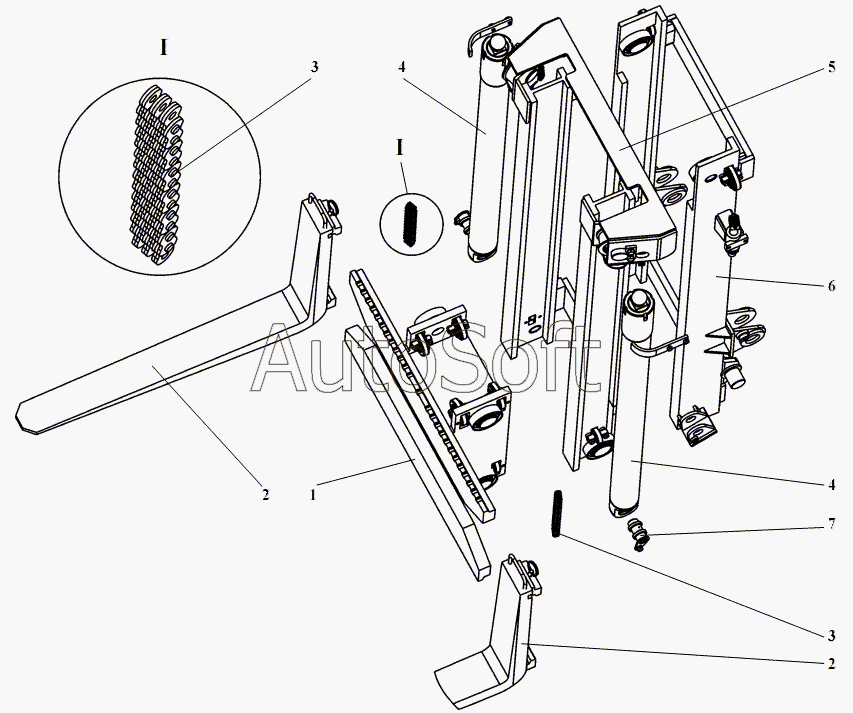 I

3

4

5

I

6

AutoSoft

2

1

4

7

3

2