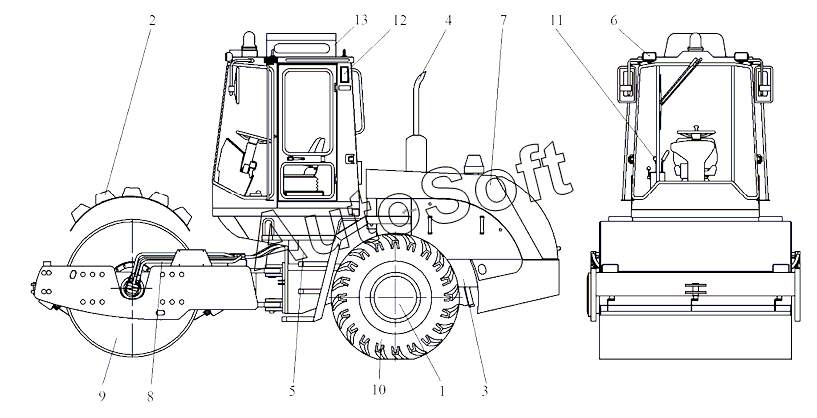 2
13
12
4
7
11
6
AutoSoft
9
8
5
10
1
3