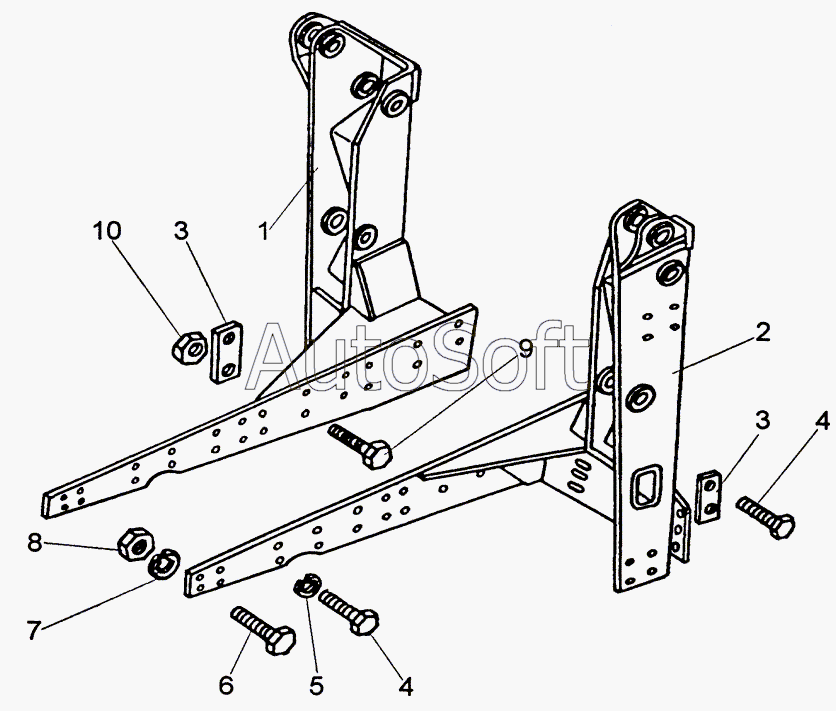 10
3
1
AutoSoft
9
2
3
4
8
7
6
5
4