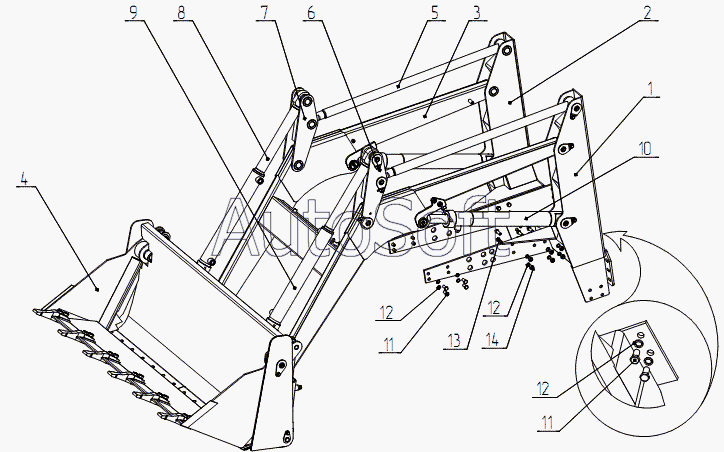 9
8
7
6
5
3
2
1
10
4
AutoSoft
12
11
13
12
14
12
11