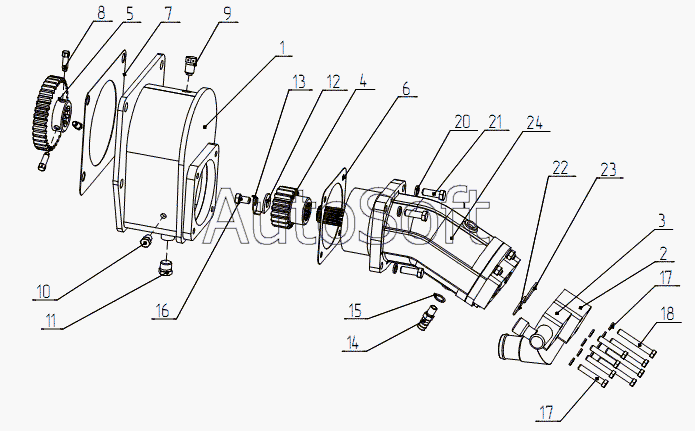 8
5
7
9
1
13
12
4
6
20
21
24
22
23
3
2
17
18
10
11
16
15
14
17
AutoSoft