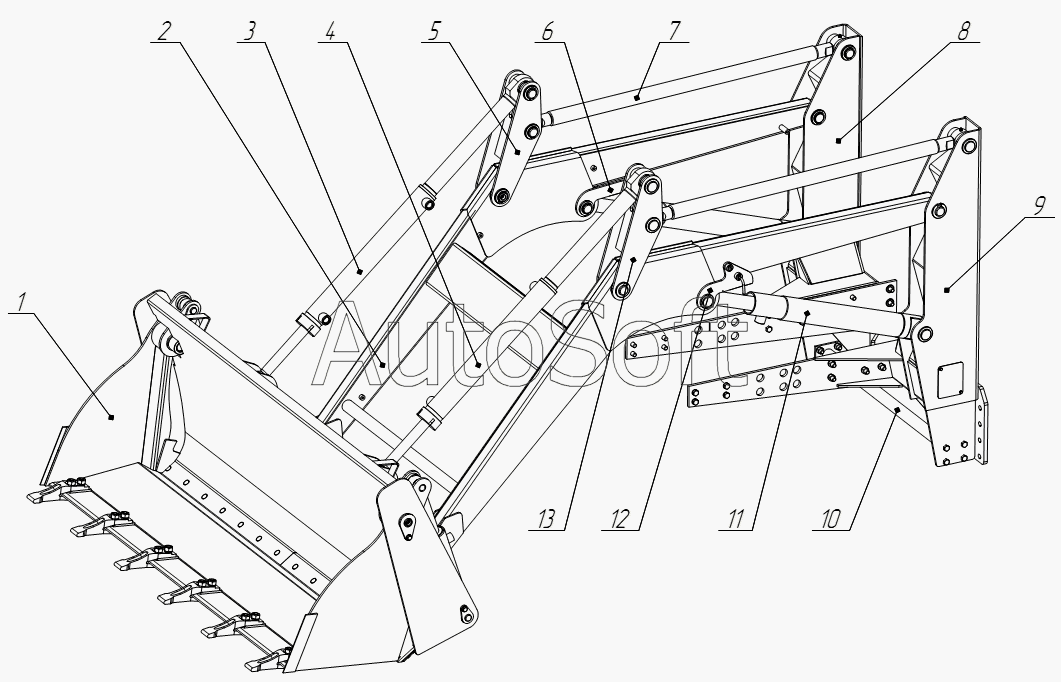 2
3
4
5
6
7
8
9
1
AutoSoft
13
12
11
10