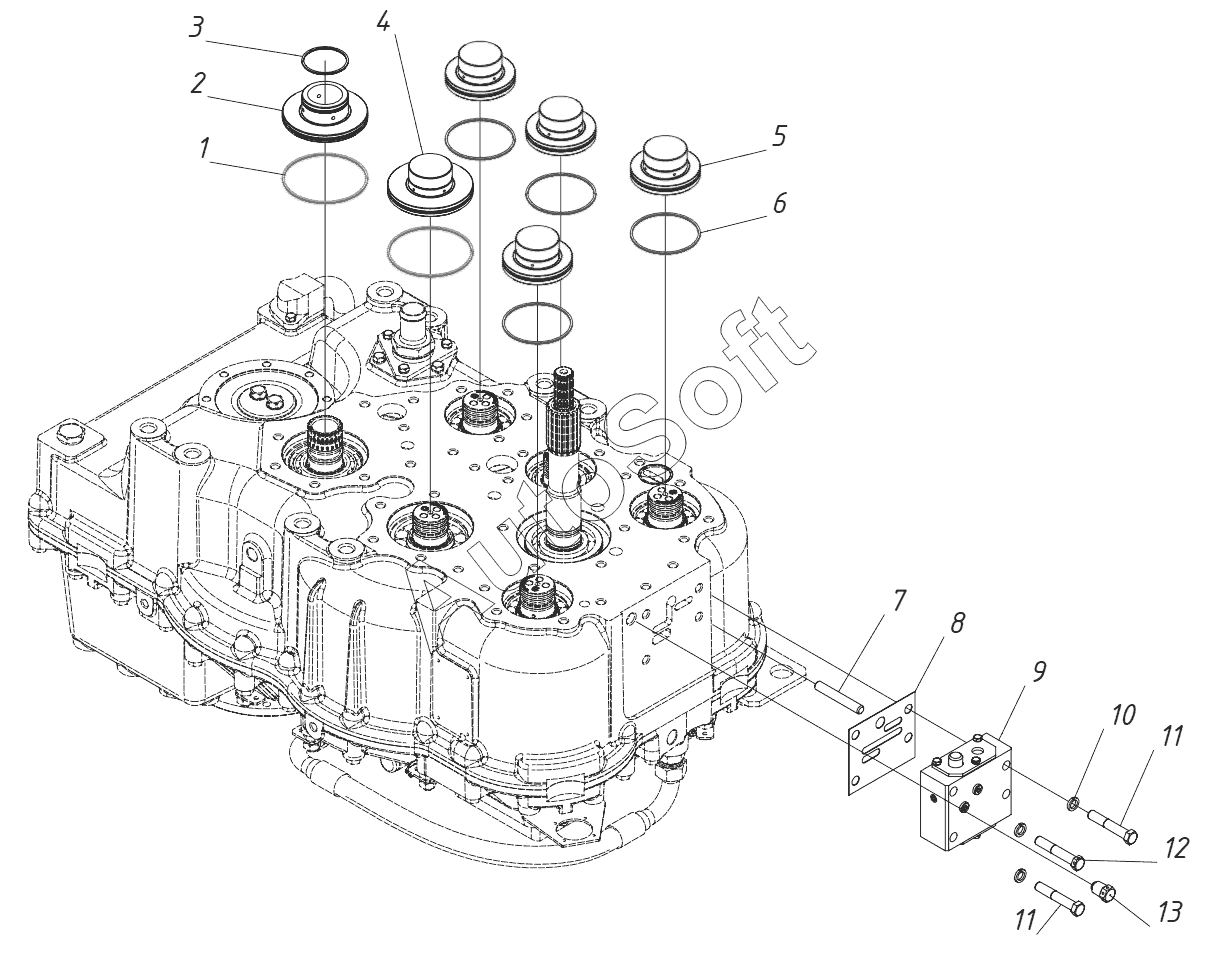 3
2
1
4
5
6
AutoSoft
7
8
9
10
11
12
13
11