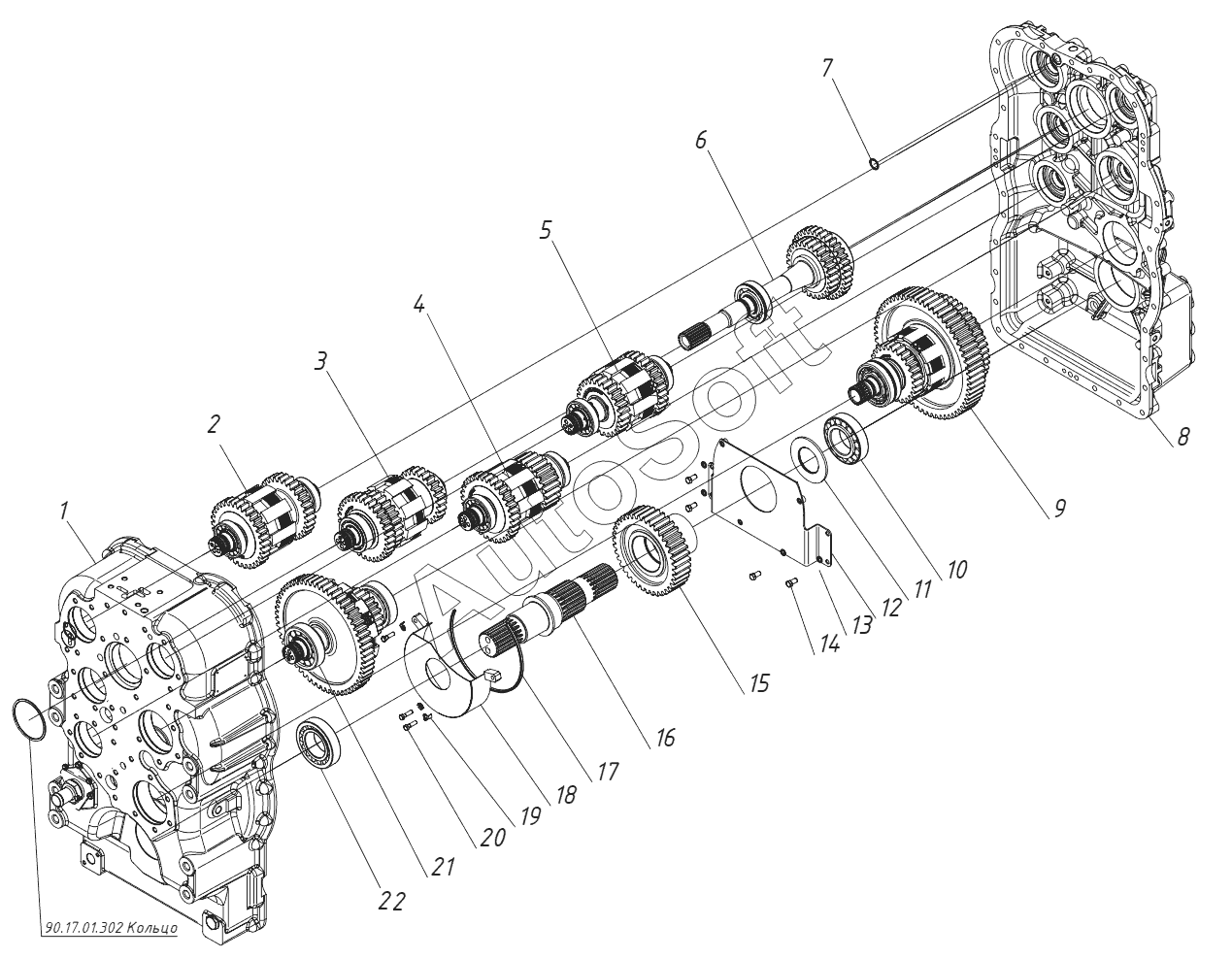 7
6
5
4
3
2
1
8
9
10
11
12
13
14
15
16
17
18
19
20
21
22
AutoSoft
90.17.01.302 Кольцо