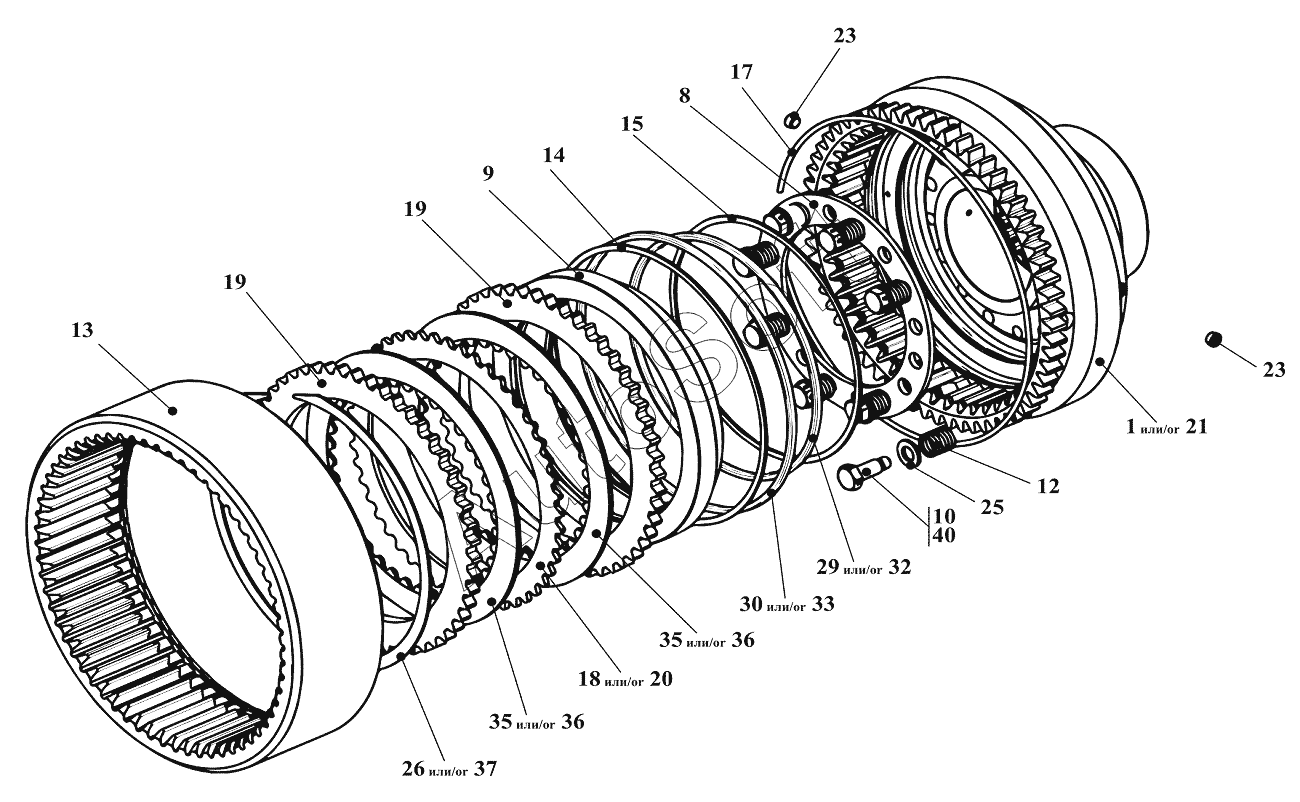 23
17
8
15
14
9
19
19
13
23
1 или/or 21
12
25
10
40
29 или/or 32
30 или/or 33
35 или/or 36
18 или/or 20
35 или/or 36
26 или/or 37