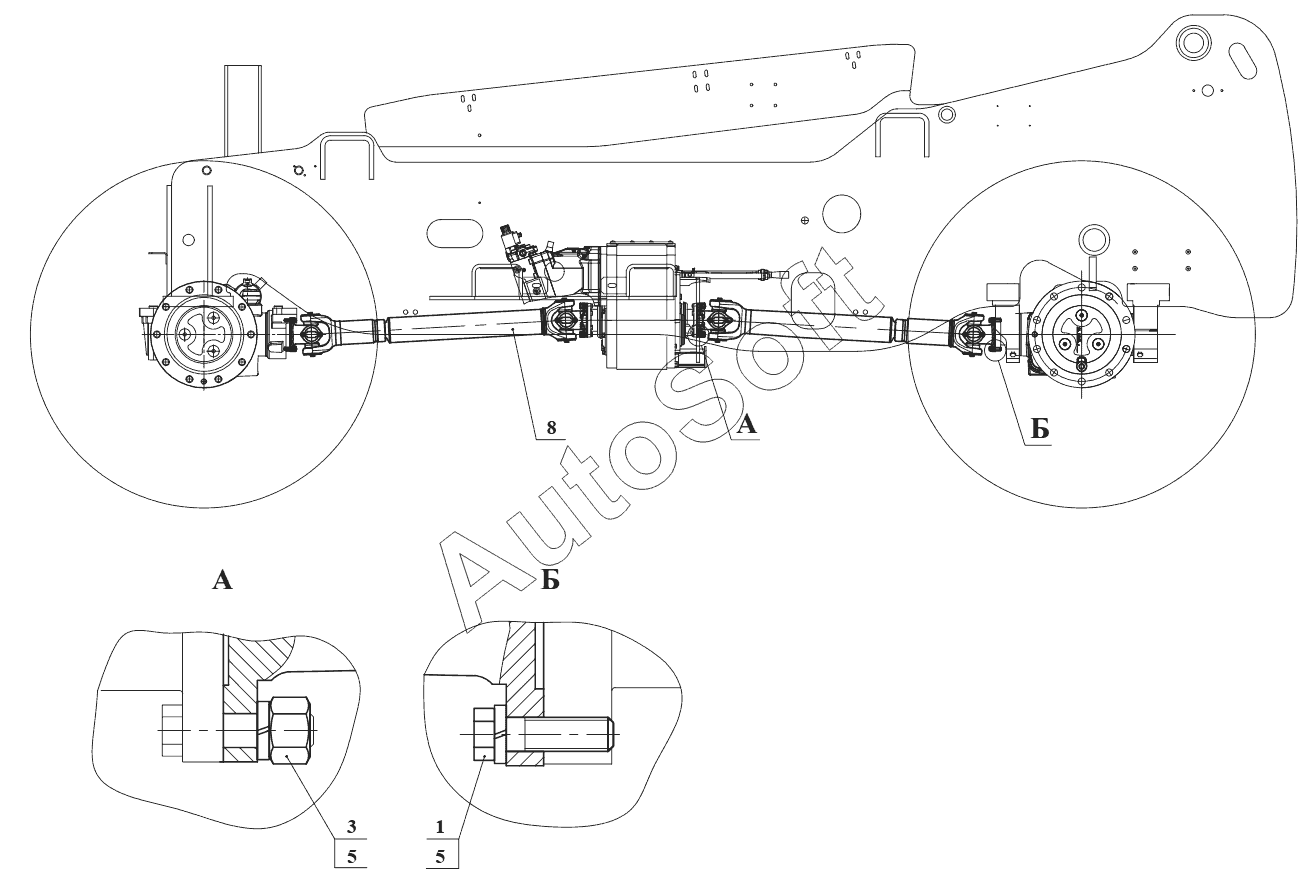 8

А

Б

AutoSoft

А

Б

3
5

1
5