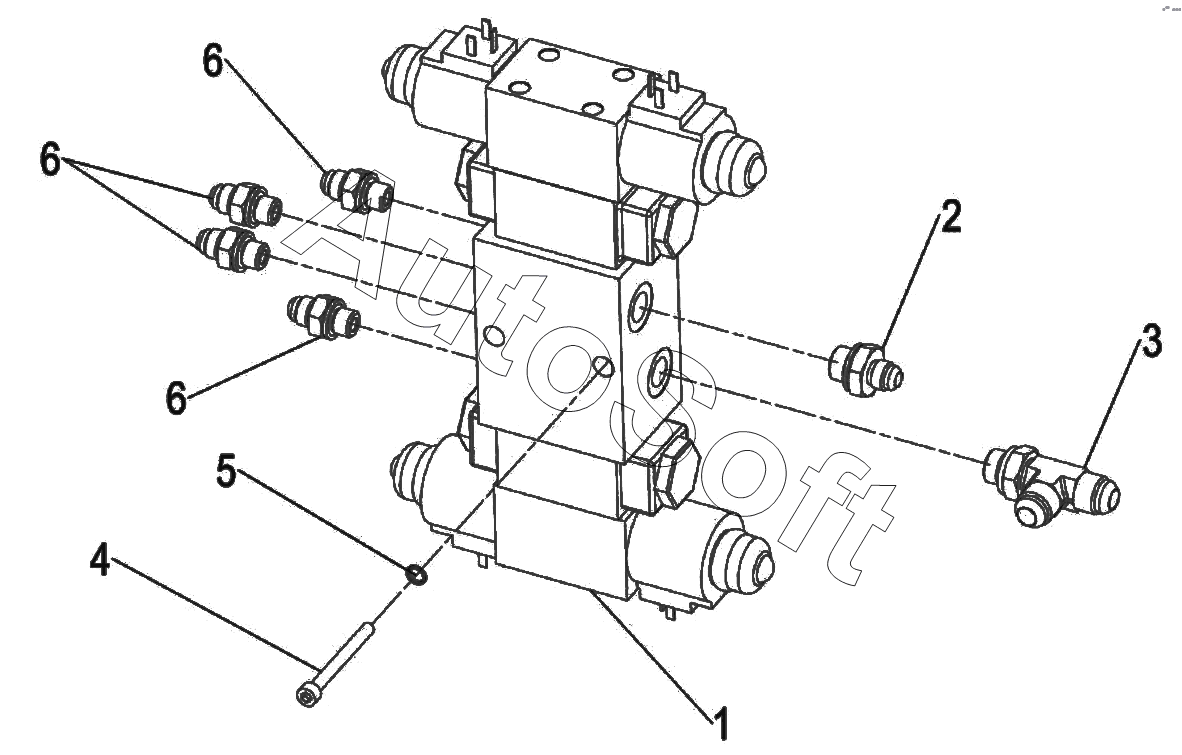 6
6
2
3
6
5
4
1
AutoSoft