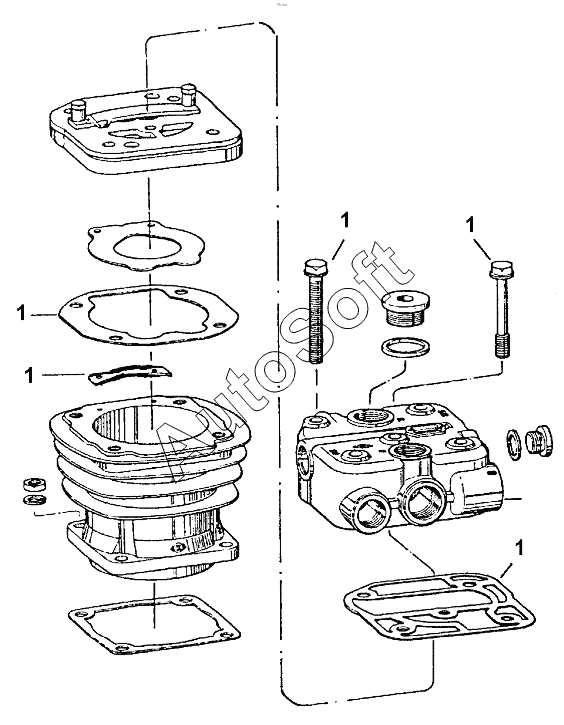 1
1
1
1
1
AutoSoft