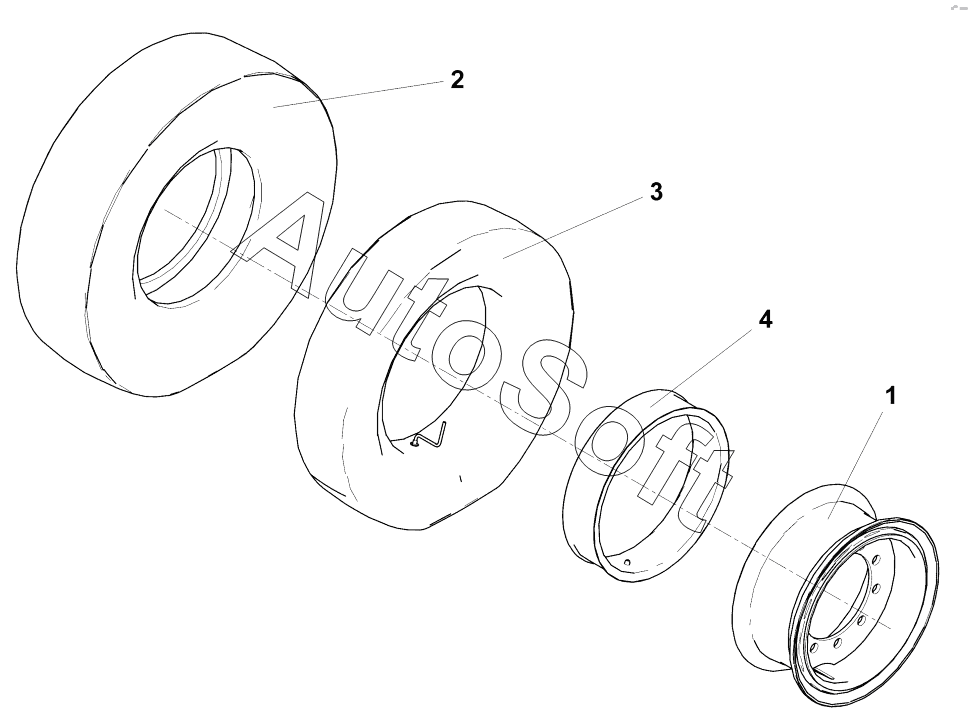 2

3

4

1

AutoSoft