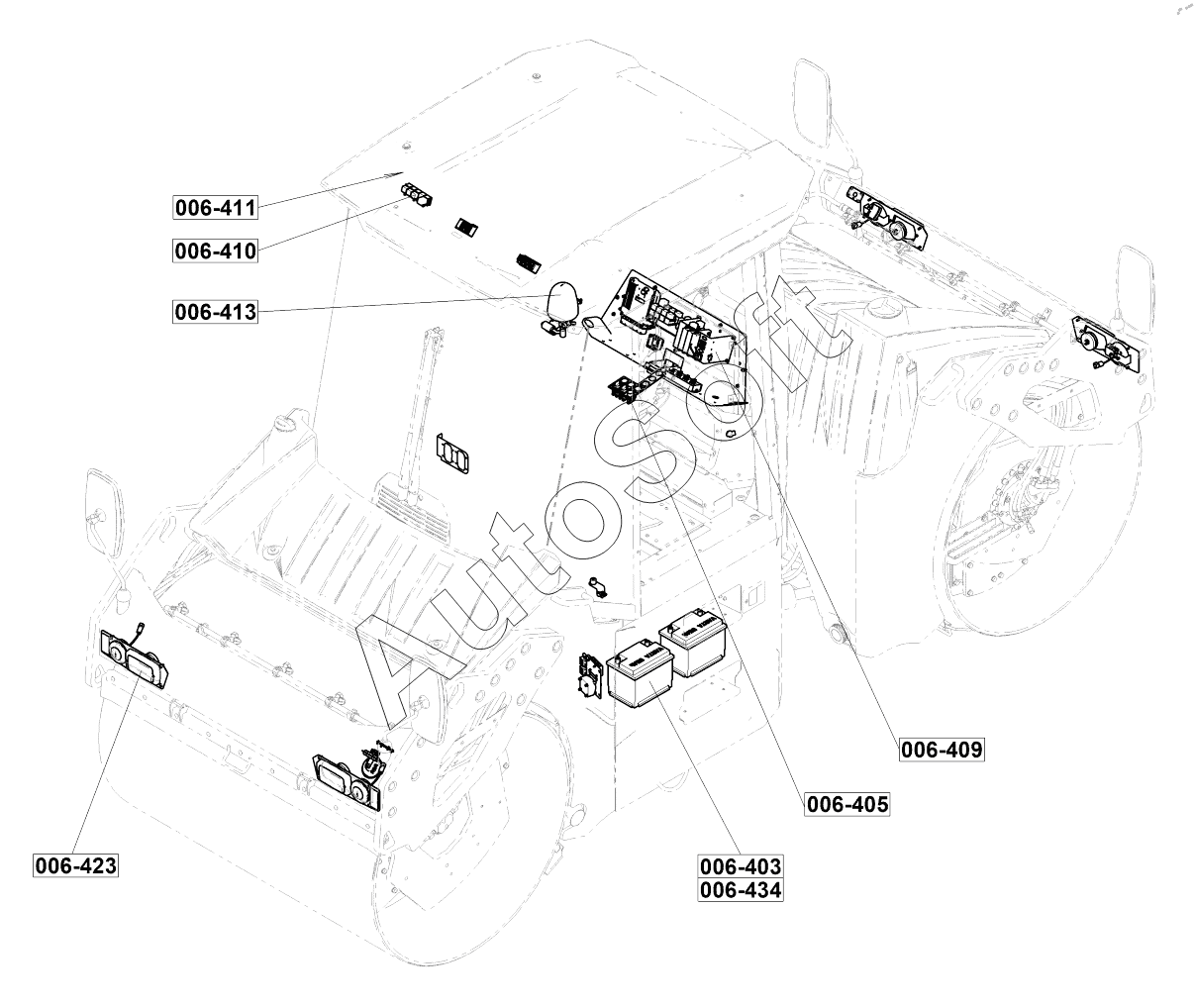 006-411
006-410
006-413
AutoSoft
006-409
006-405
006-423
006-403
006-434