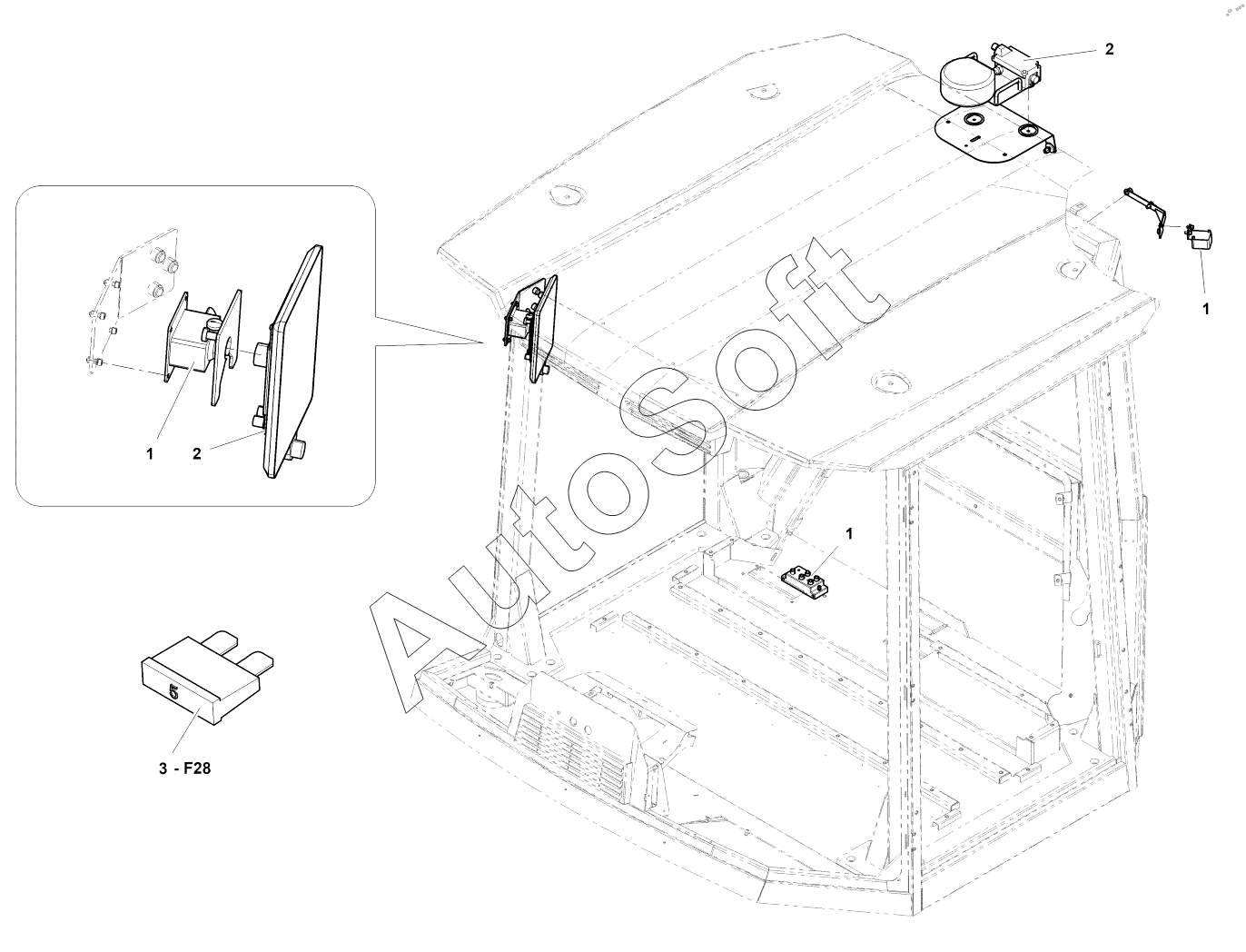 2

1

1 2

AutoSoft

1

5

3 - F28