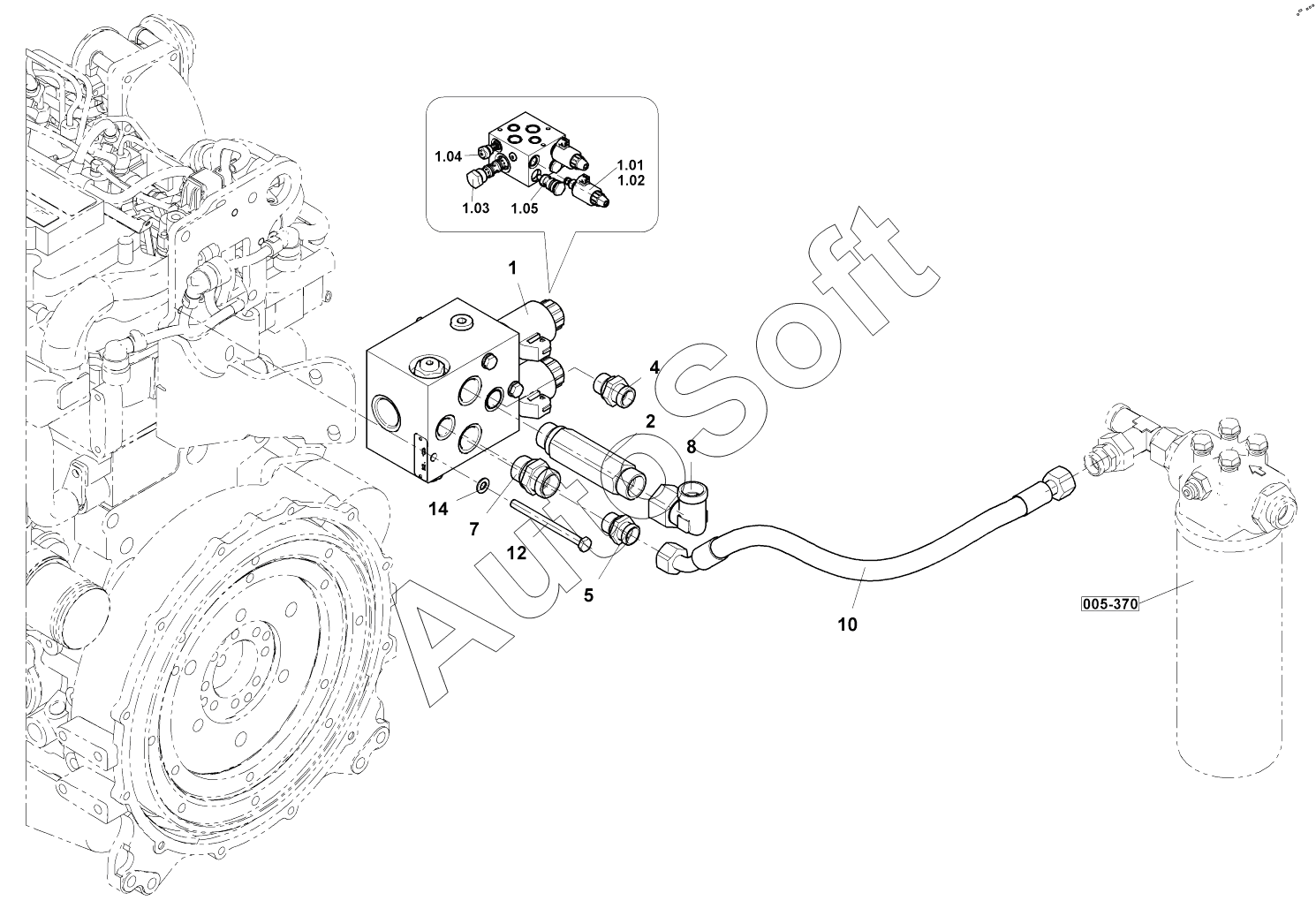 1.04
1.01
1.02
1.03
1.05
1
4
2
8
14
7
12
5
10
005-370
AutoSoft