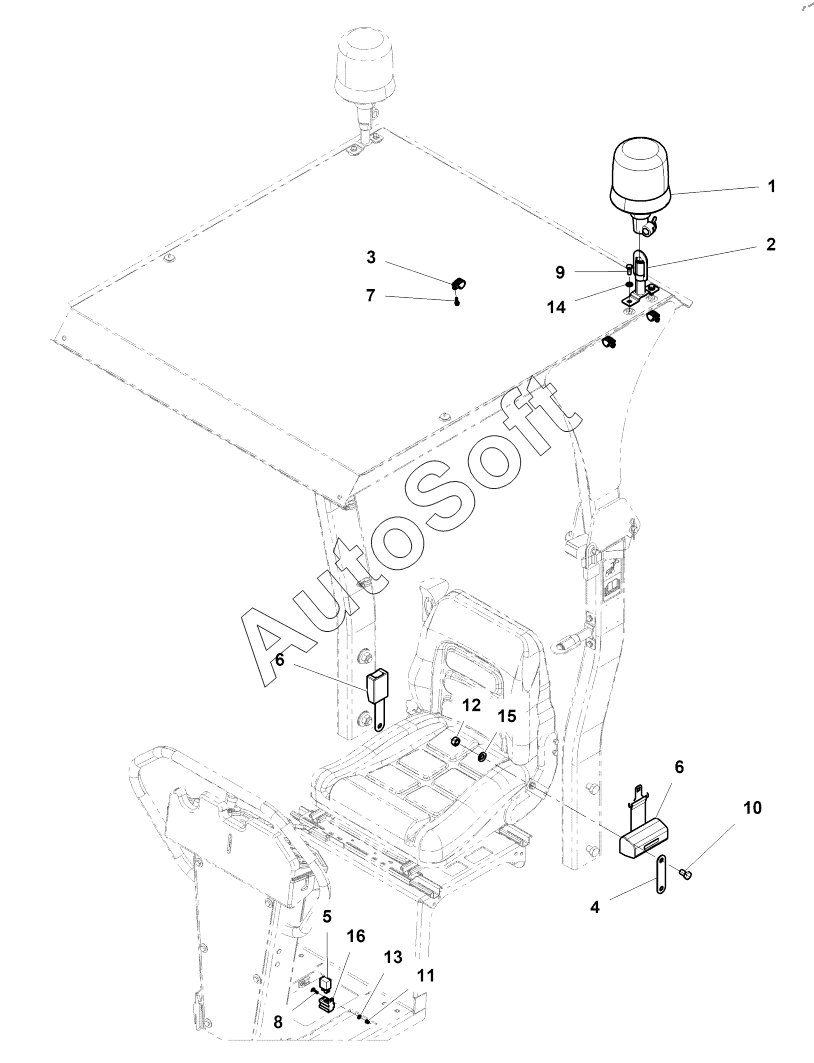 1
2
3
9
7
14
AutoSoft
6
12
15
6
10
4
5
16
13
11
8